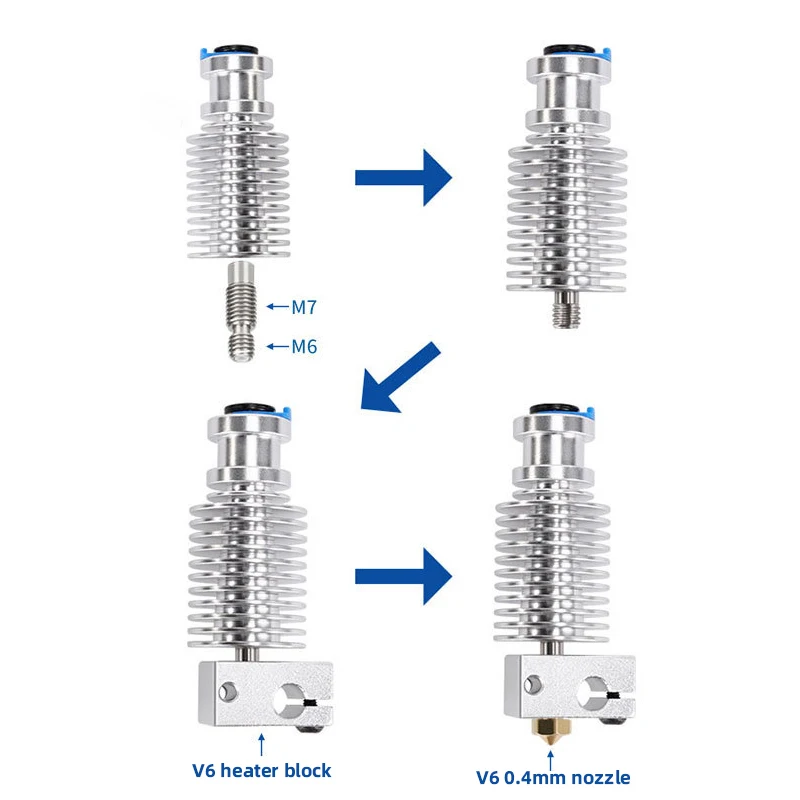 M7
M6
V6 heater block
V6 0.4mm nozzle