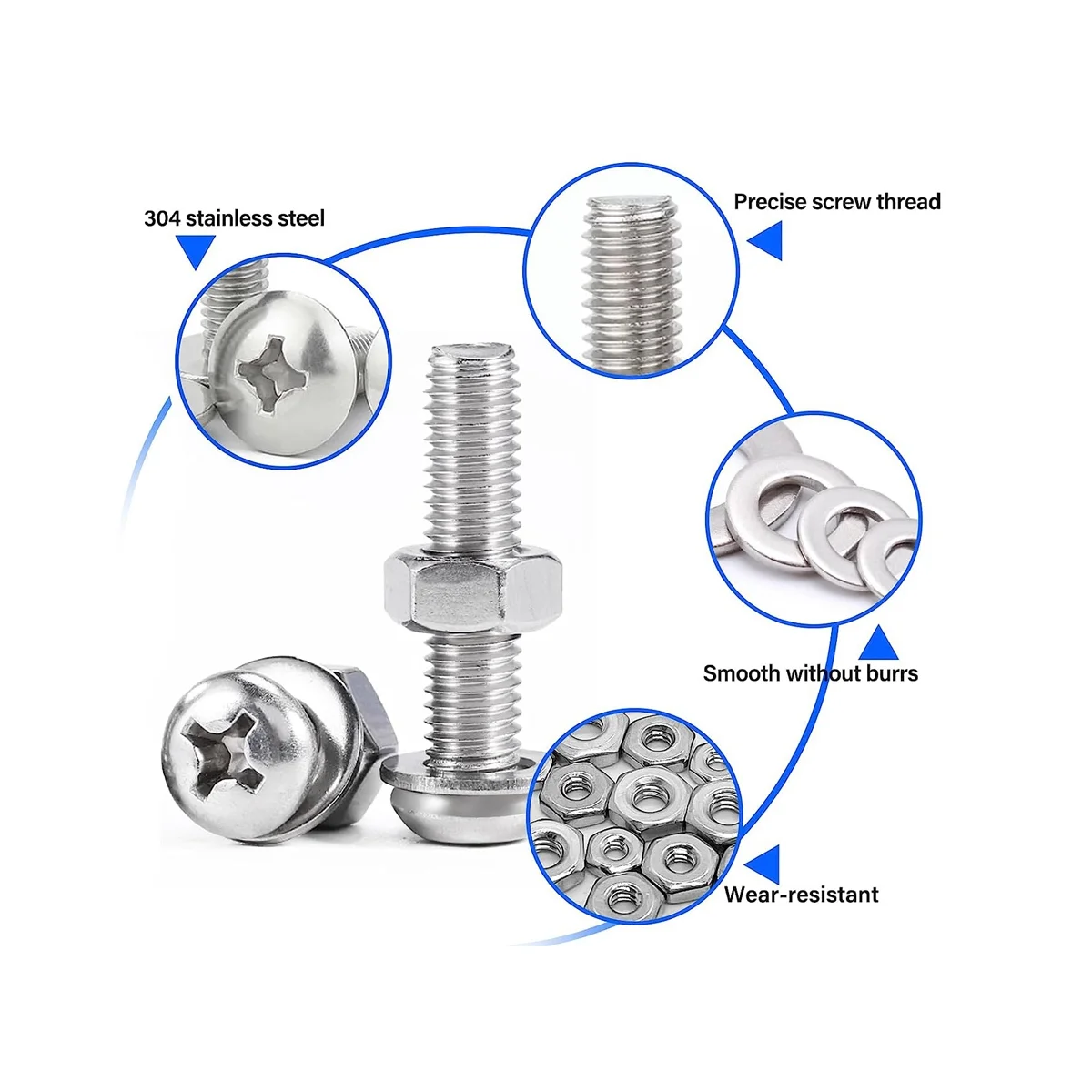 304 stainless steel

Precise screw thread

Smooth without burrs

Wear-resistant