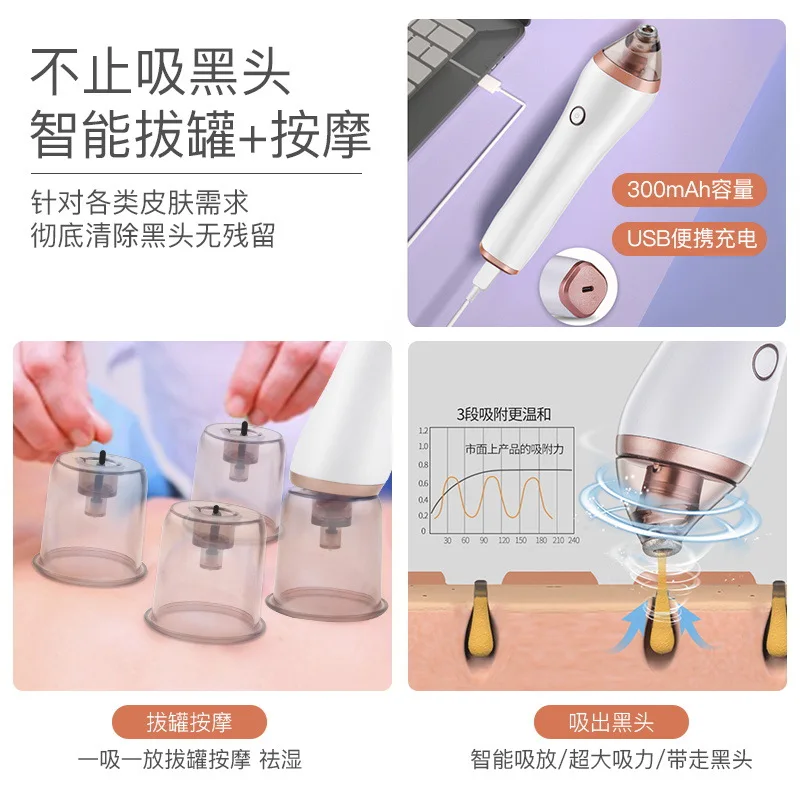 不止吸黑头
智能拔罐+按摩

针对各类皮肤需求
彻底清除黑头无残留

300mAh容量

USB便携充电

3段吸附更温和

市面上产品的吸附力

1.2
1.0
0.8
0.6
0.4
0.2
0
30 60 90 120 150 180 210 240

拔罐按摩

一吸一放拔罐按摩 祛湿

吸出黑头

智能吸放/超大吸力/带走黑头