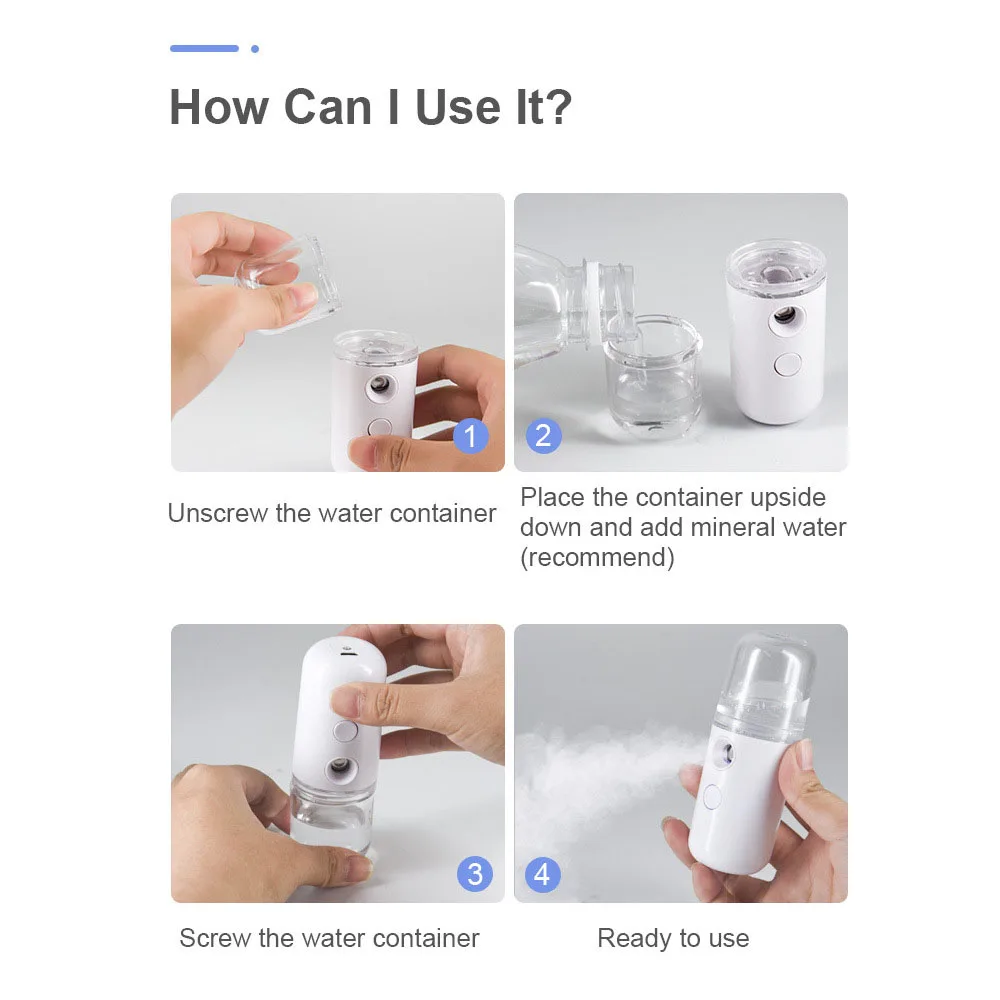 How Can I Use It?

1

Unscrew the water container

2

Place the container upside down and add mineral water (recommend)

3

Screw the water container

4

Ready to use