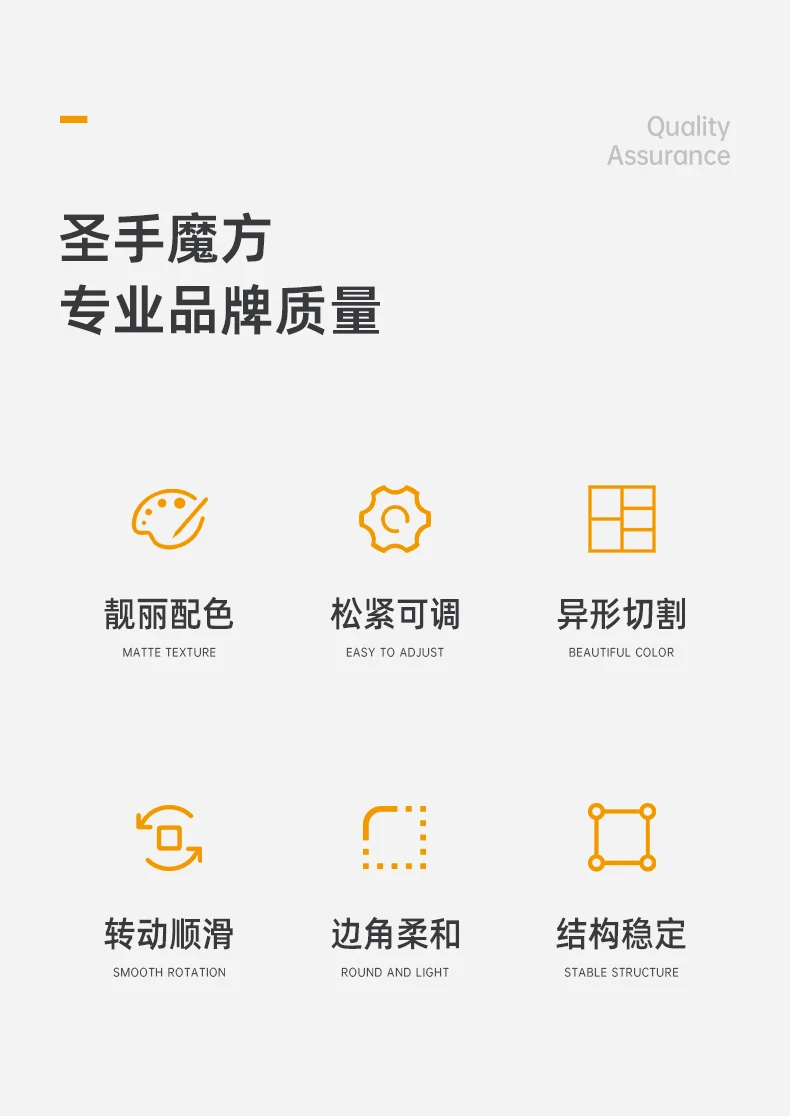 Quality
Assurance

圣手魔方
专业品牌质量

靓丽配色
MATTE TEXTURE

松紧可调
EASY TO ADJUST

异形切割
BEAUTIFUL COLOR

转动顺滑
SMOOTH ROTATION

边角柔和
ROUND AND LIGHT

结构稳定
STABLE STRUCTURE