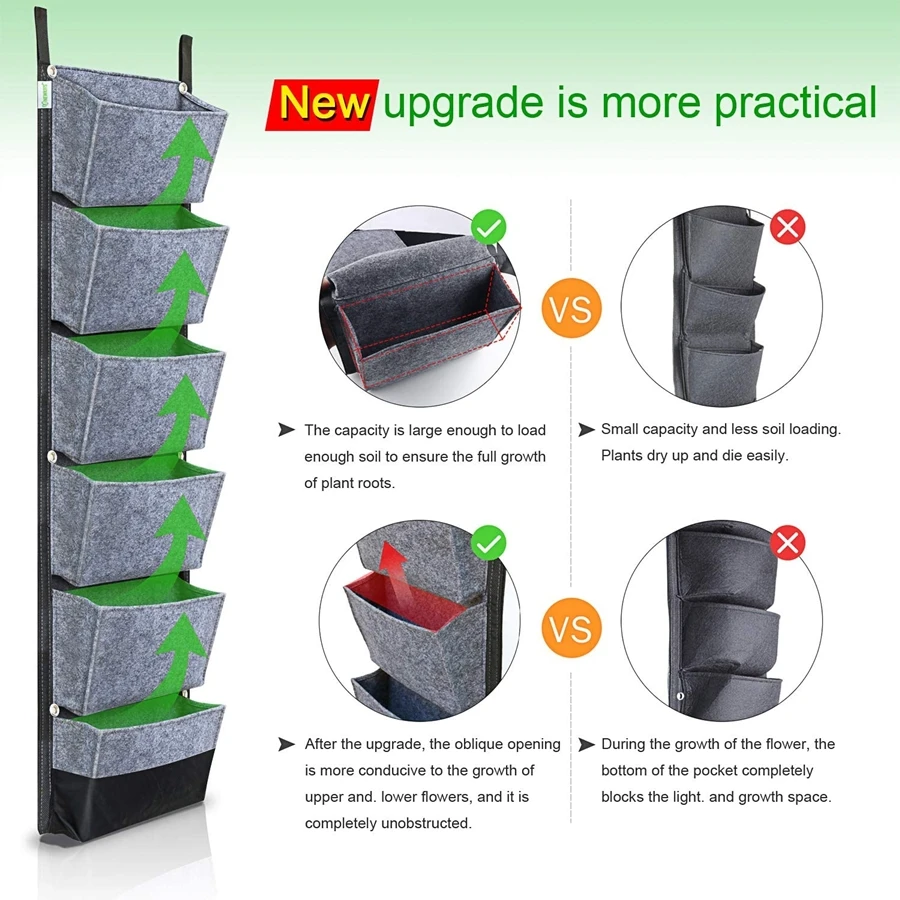 New upgrade is more practical

VS

The capacity is large enough to load enough soil to ensure the full growth of plant roots.

Small capacity and less soil loading. Plants dry up and die easily.

VS

After the upgrade, the oblique opening is more conducive to the growth of upper and. lower flowers, and it is completely unobstructed.

During the growth of the flower, the bottom of the pocket completely blocks the light. and growth space.