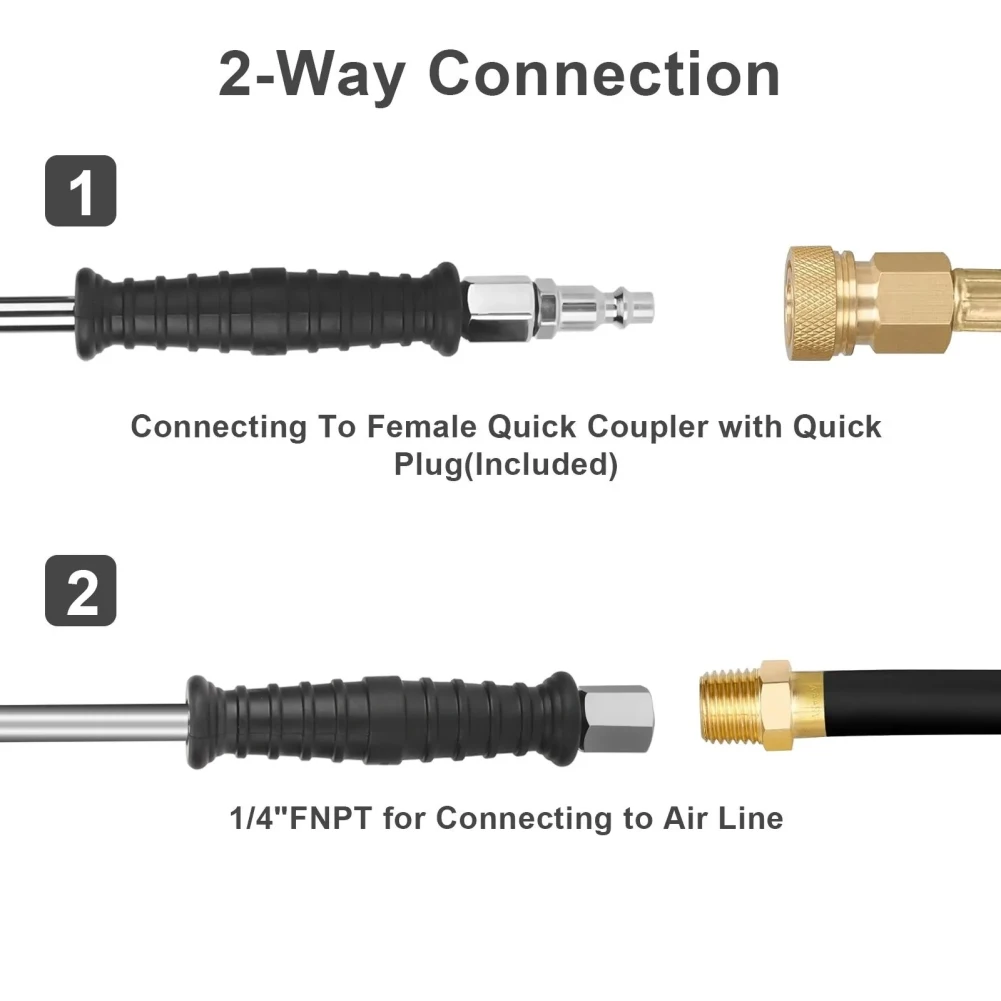 2-Way Connection

1

Connecting To Female Quick Coupler with Quick Plug(Included)

2

1/4"FNPT for Connecting to Air Line