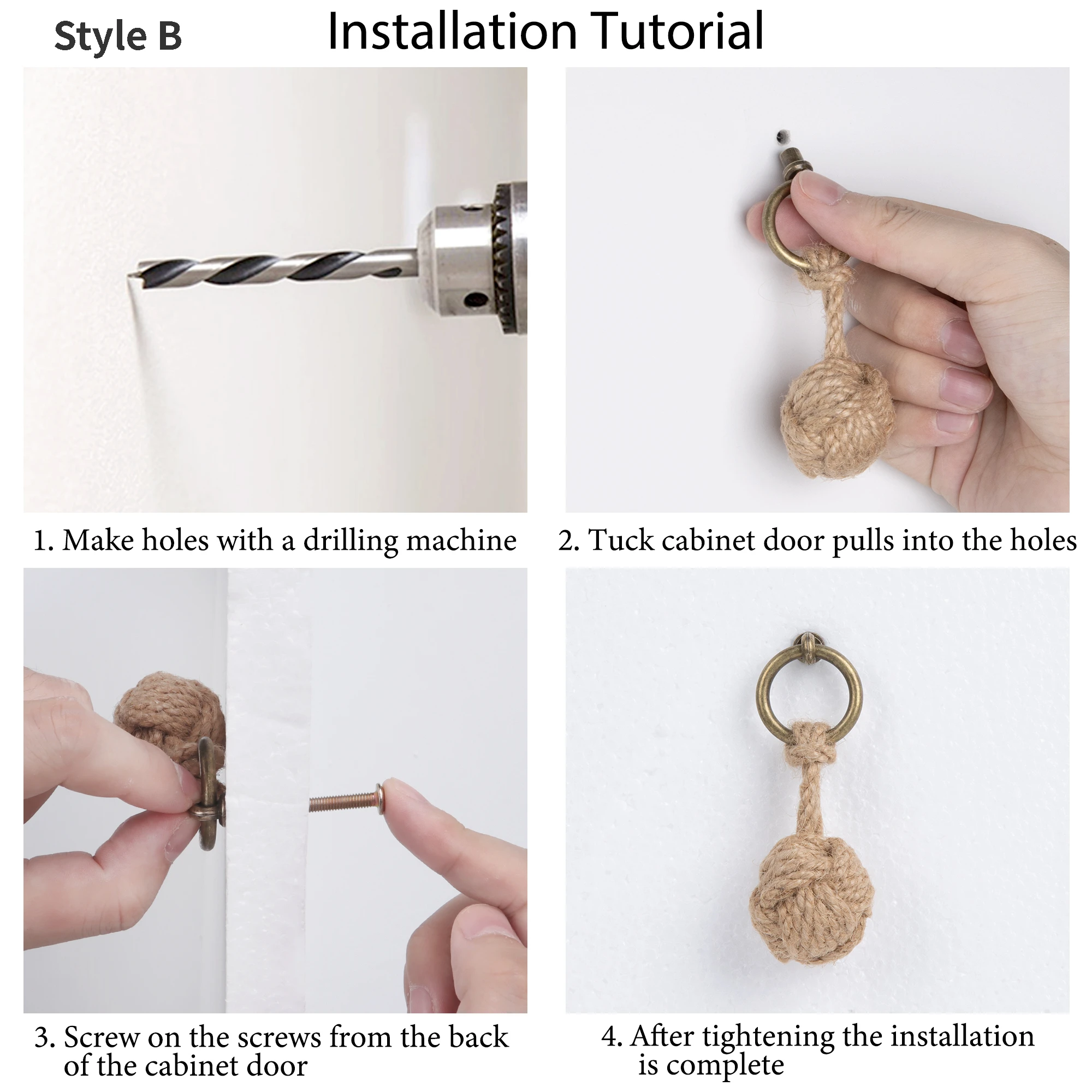 Style B

Installation Tutorial

1. Make holes with a drilling machine

2. Tuck cabinet door pulls into the holes

3. Screw on the screws from the back of the cabinet door

4. After tightening the installation is complete