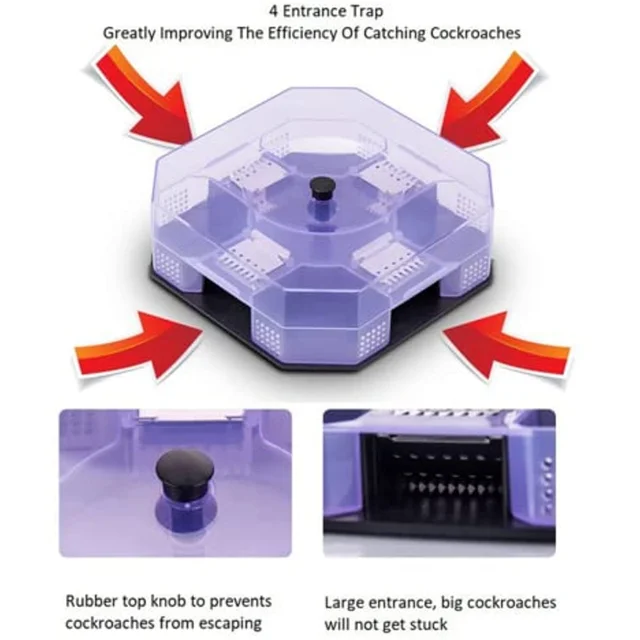 4 Entrance Trap
Greatly Improving The Efficiency Of Catching Cockroaches

Rubber top knob to prevents cockroaches from escaping

Large entrance, big cockroaches will not get stuck