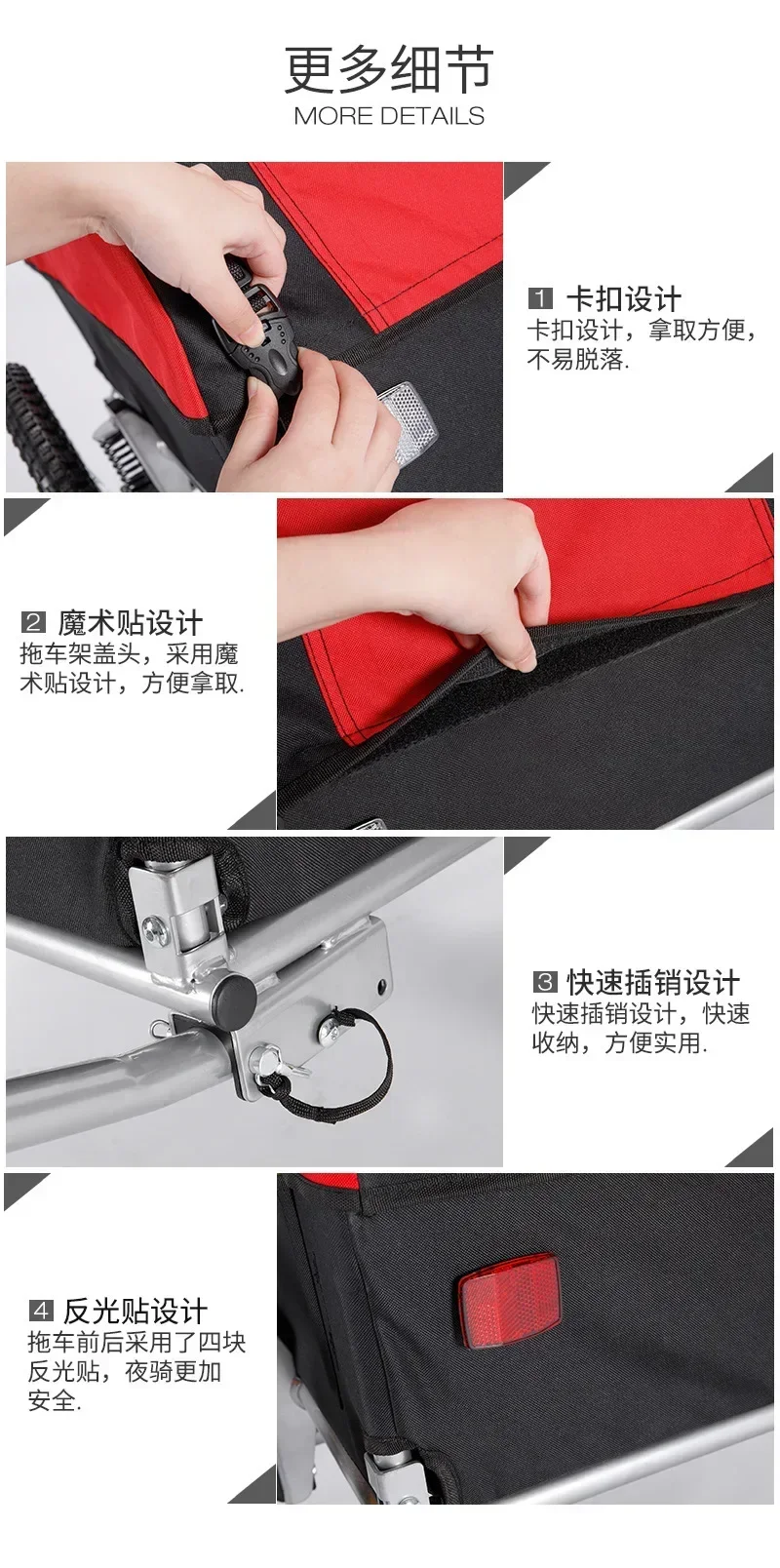 更多细节
MORE DETAILS

1 卡扣设计
卡扣设计，拿取方便，不易脱落.

2 魔术贴设计
拖车架盖头，采用魔术贴设计，方便拿取.

3 快速插销设计
快速插销设计，快速收纳，方便实用.

4 反光贴设计
拖车前后采用了四块反光贴，夜骑更加安全.