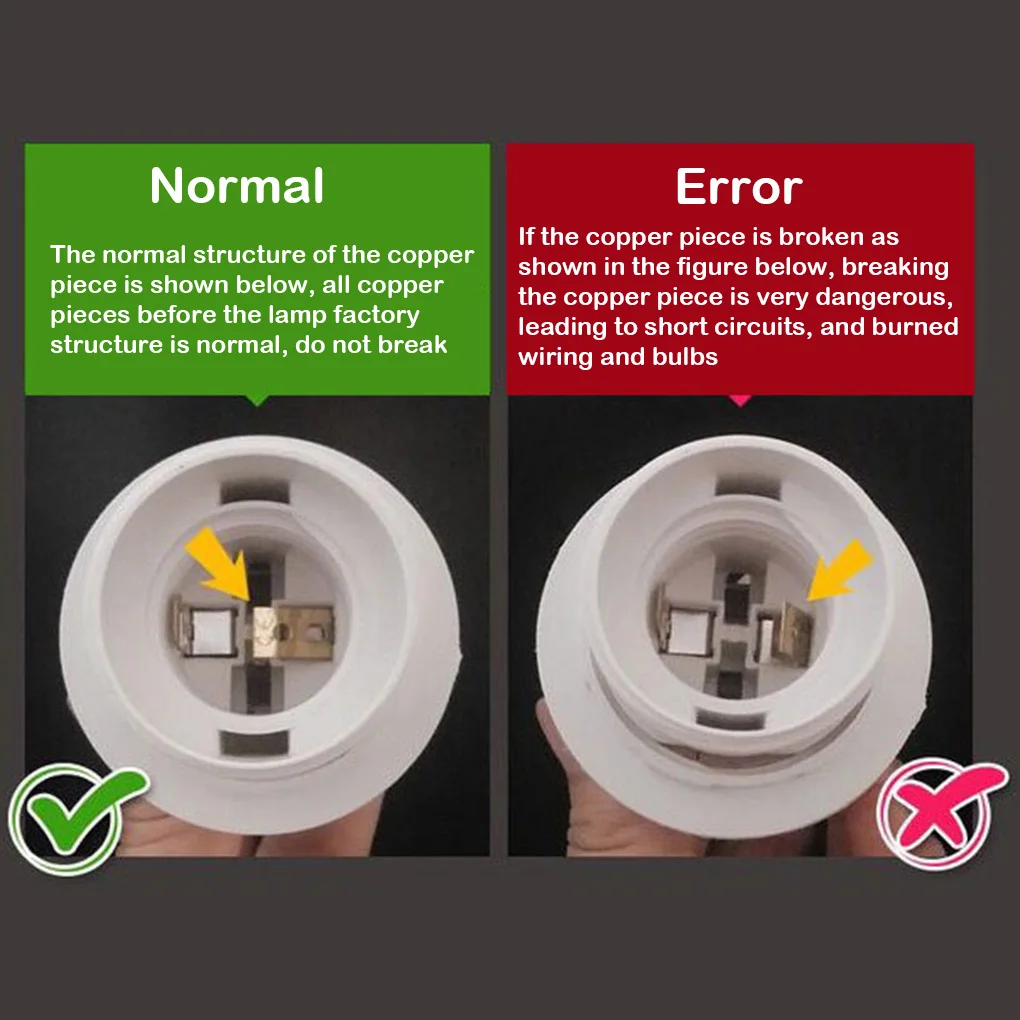 Normal

The normal structure of the copper piece is shown below, all copper pieces before the lamp factory structure is normal, do not break

Error

If the copper piece is broken as shown in the figure below, breaking the copper piece is very dangerous, leading to short circuits, and burned wiring and bulbs