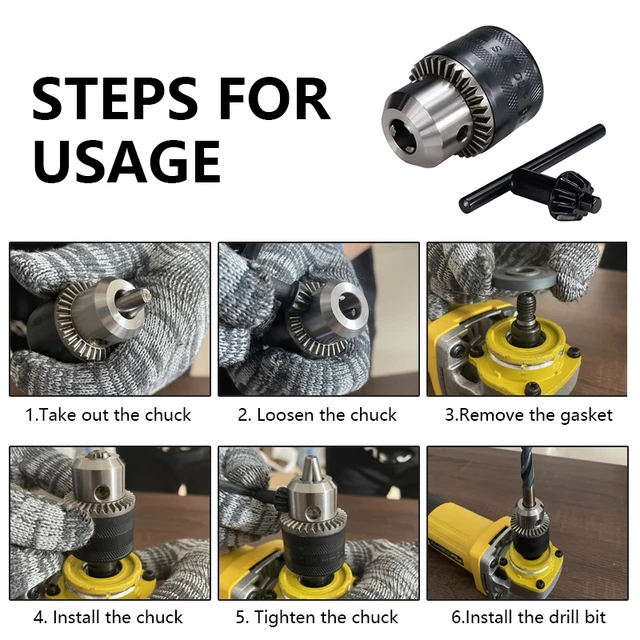 STEPS FOR USAGE

1.Take out the chuck

2. Loosen the chuck

3.Remove the gasket

4. Install the chuck

5. Tighten the chuck

6.Install the drill bit