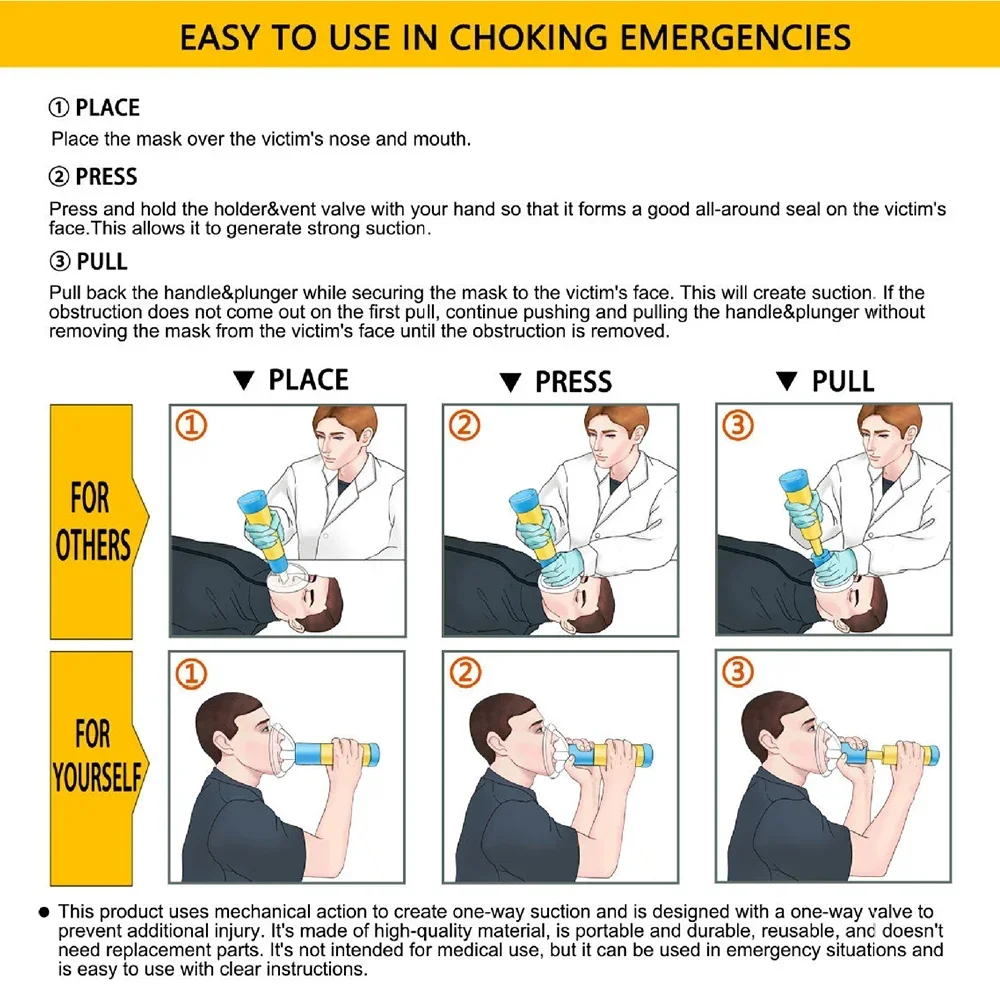 EASY TO USE IN CHOKING EMERGENCIES

① PLACE
Place the mask over the victim's nose and mouth.

② PRESS
Press and hold the holder&vent valve with your hand so that it forms a good all-around seal on the victim's face.This allows it to generate strong suction.

③ PULL
Pull back the handle&plunger while securing the mask to the victim's face. This will create suction. If the obstruction does not come out on the first pull, continue pushing and pulling the handle&plunger without removing the mask from the victim's face until the obstruction is removed.

▼ PLACE ▼ PRESS ▼ PULL

FOR OTHERS

①
②
③

FOR YOURSELF

①
②
③

● This product uses mechanical action to create one-way suction and is designed with a one-way valve to prevent additional injury. It's made of high-quality material, is portable and durable, reusable, and doesn't need replacement parts. It's not intended for medical use, but it can be used in emergency situations and is easy to use with clear instructions.