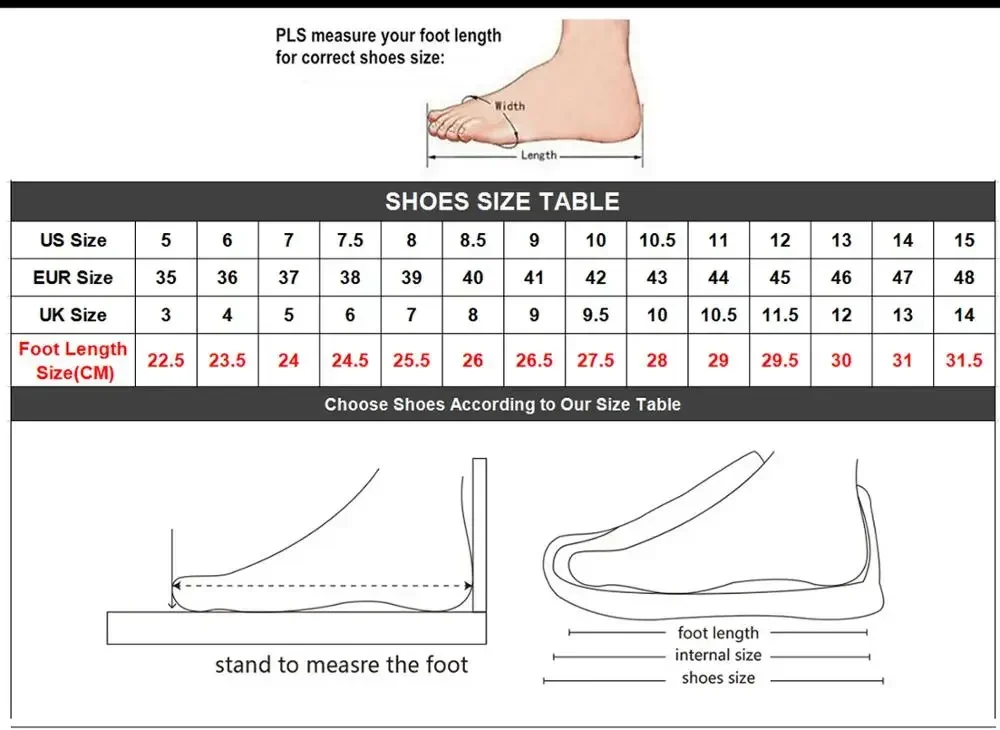 PLS measure your foot length for correct shoes size:

Width

Length

SHOES SIZE TABLE

| US Size | 5 | 6 | 7 | 7.5 | 8 | 8.5 | 9 | 10 | 10.5 | 11 | 12 | 13 | 14 | 15 |
|---|---|---|---|---|---|---|---|---|---|---|---|---|---|---|
| EUR Size | 35 | 36 | 37 | 38 | 39 | 40 | 41 | 42 | 43 | 44 | 45 | 46 | 47 | 48 |
| UK Size | 3 | 4 | 5 | 6 | 7 | 8 | 9 | 9.5 | 10 | 10.5 | 11.5 | 12 | 13 | 14 |
| Foot Length Size(CM) | 22.5 | 23.5 | 24 | 24.5 | 25.5 | 26 | 26.5 | 27.5 | 28 | 29 | 29.5 | 30 | 31 | 31.5 |

Choose Shoes According to Our Size Table

stand to measre the foot

foot length
internal size
shoes size