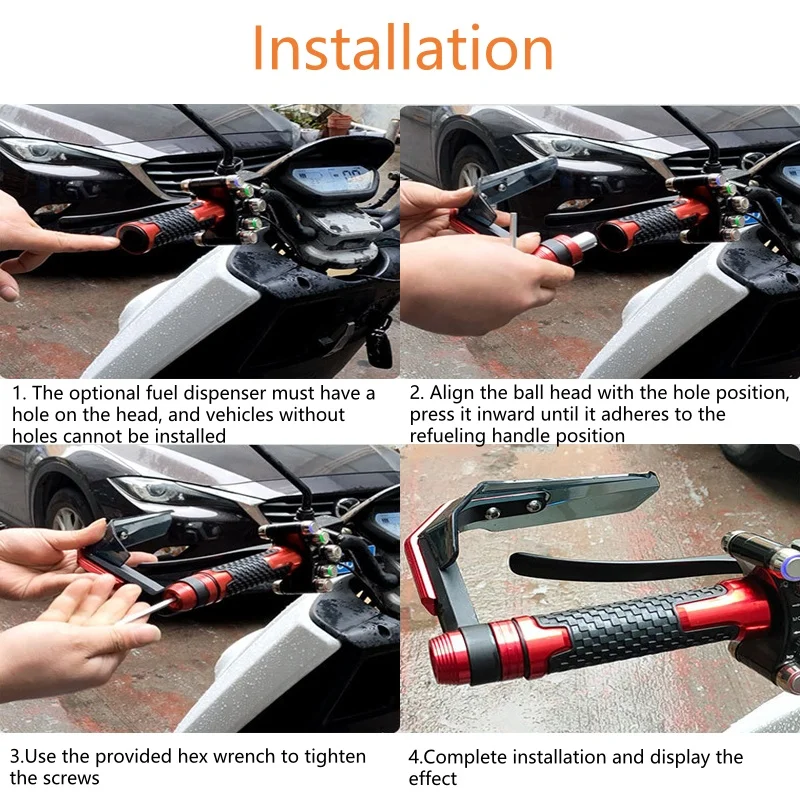 Installation

1. The optional fuel dispenser must have a hole on the head, and vehicles without holes cannot be installed

2. Align the ball head with the hole position, press it inward until it adheres to the refueling handle position

3.Use the provided hex wrench to tighten the screws

4.Complete installation and display the effect