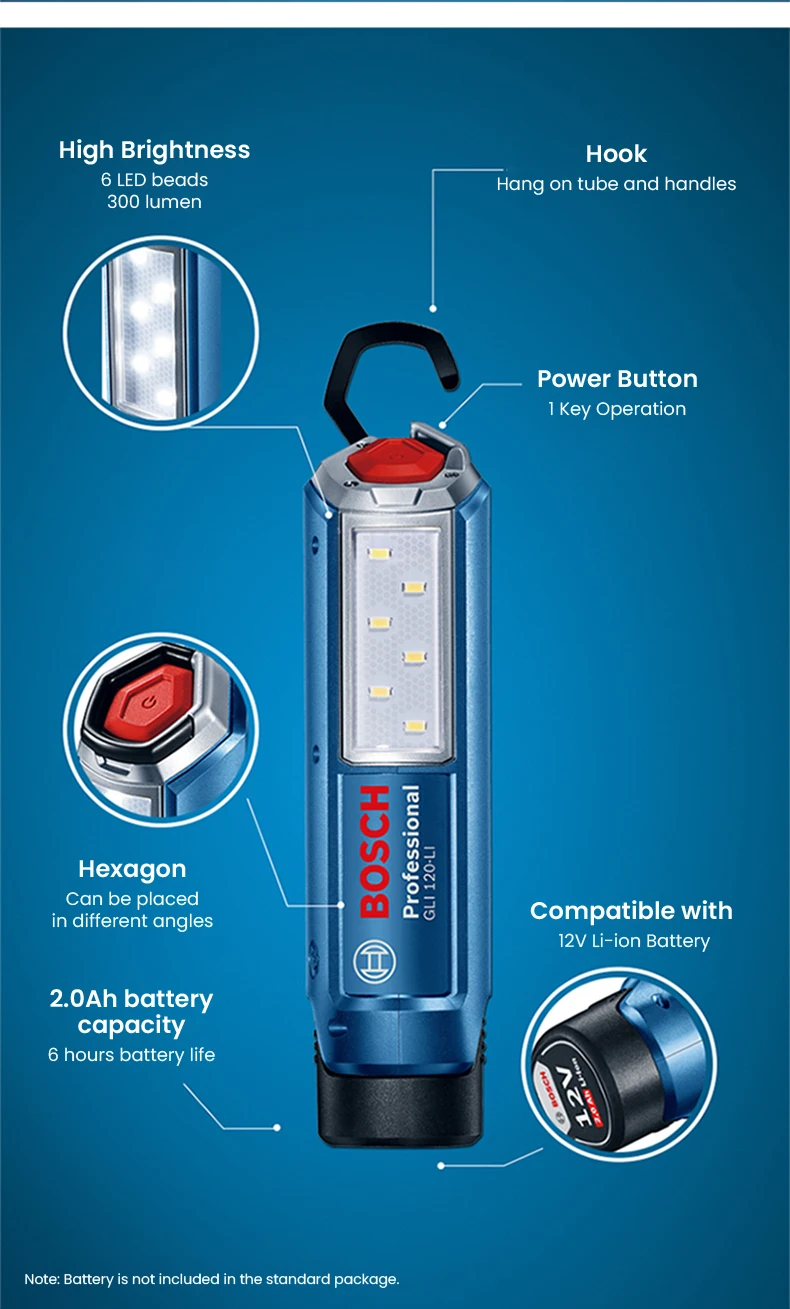 High Brightness
6 LED beads
300 lumen

Hook
Hang on tube and handles

Power Button
1 Key Operation

BOSCH
Professional
GLI 120-LI

Hexagon
Can be placed in different angles

Compatible with
12V Li-ion Battery

2.0Ah battery capacity
6 hours battery life

BOSCH
12V
2.0 Ah
Li-Ion

Note: Battery is not included in the standard package.