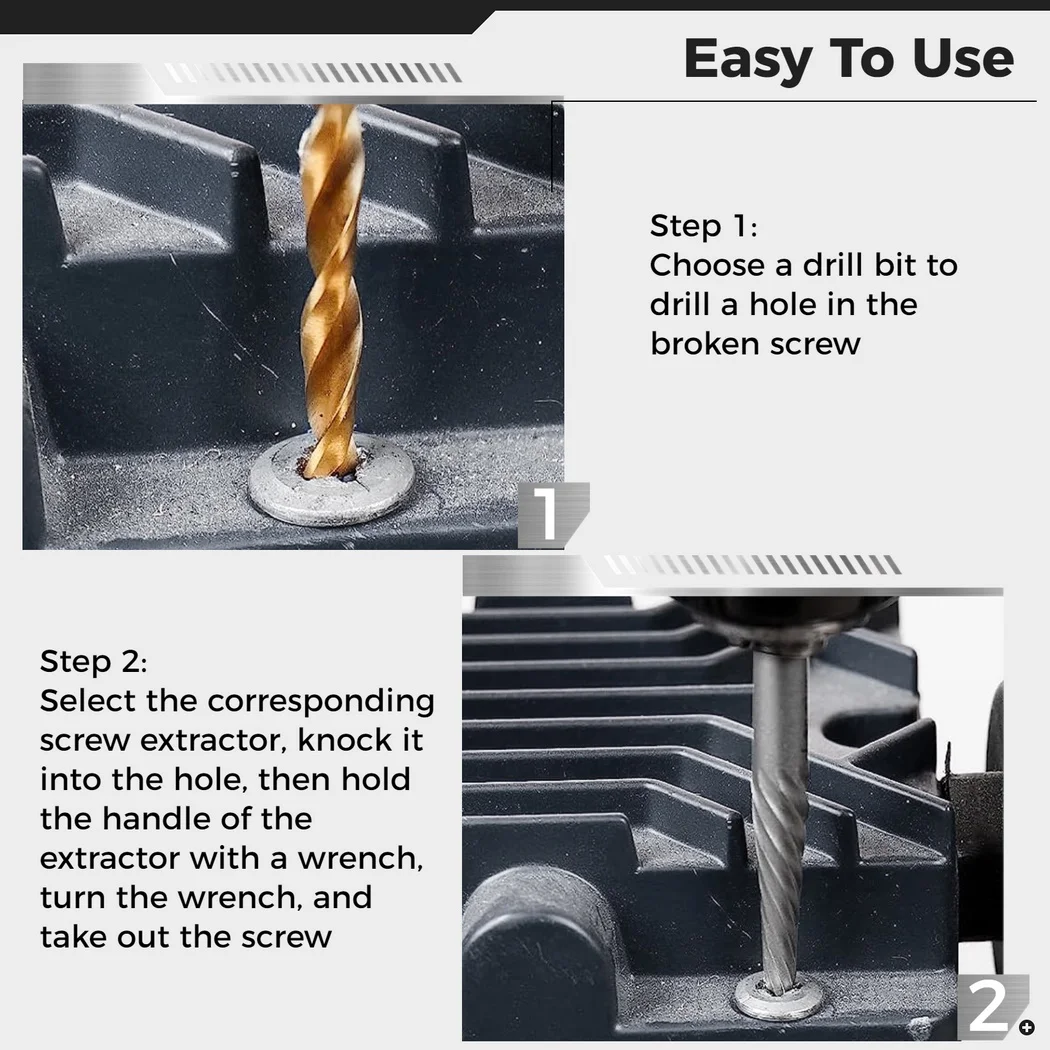 Easy To Use

Step 1:
Choose a drill bit to drill a hole in the broken screw

1

Step 2:
Select the corresponding screw extractor, knock it into the hole, then hold the handle of the extractor with a wrench, turn the wrench, and take out the screw

2