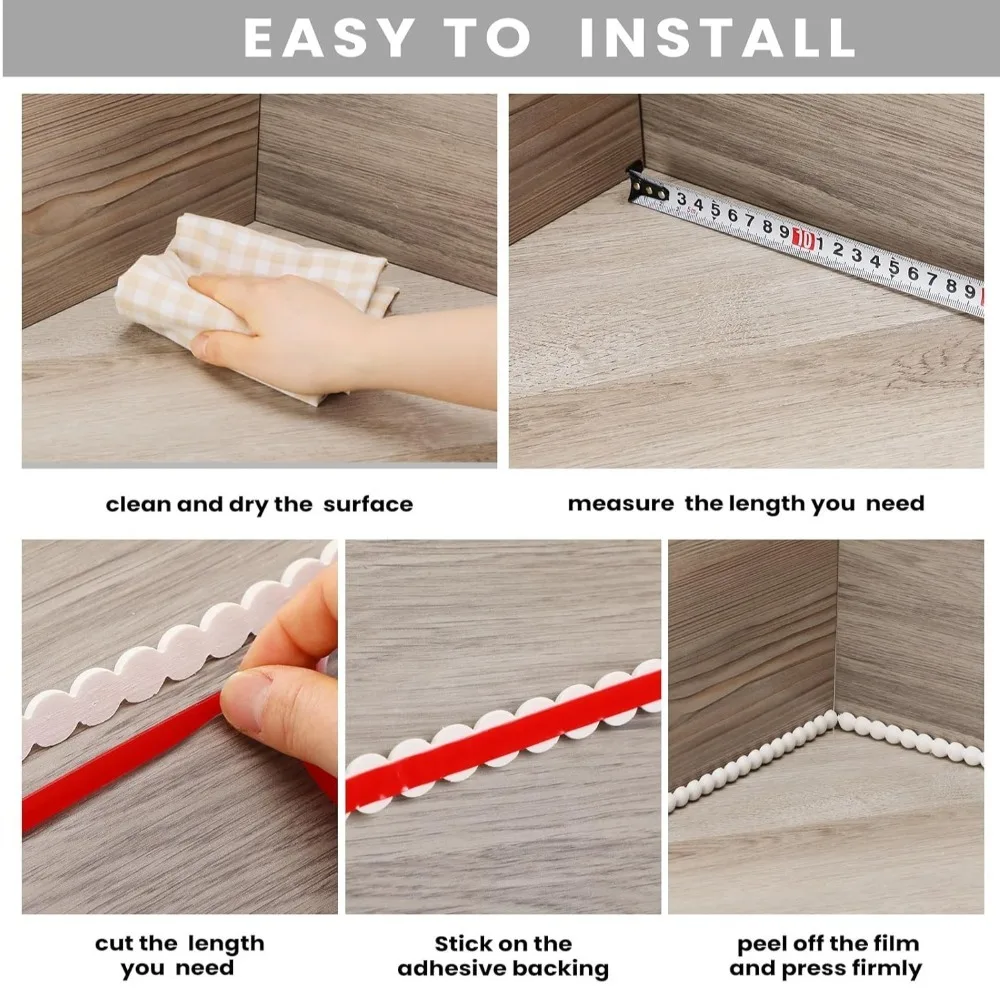 EASY TO INSTALL

3 4 5 6 7 8 9 10 1 2 3 4 5 6 7 8 9

clean and dry the surface

measure the length you need

cut the length you need

Stick on the adhesive backing

peel off the film and press firmly