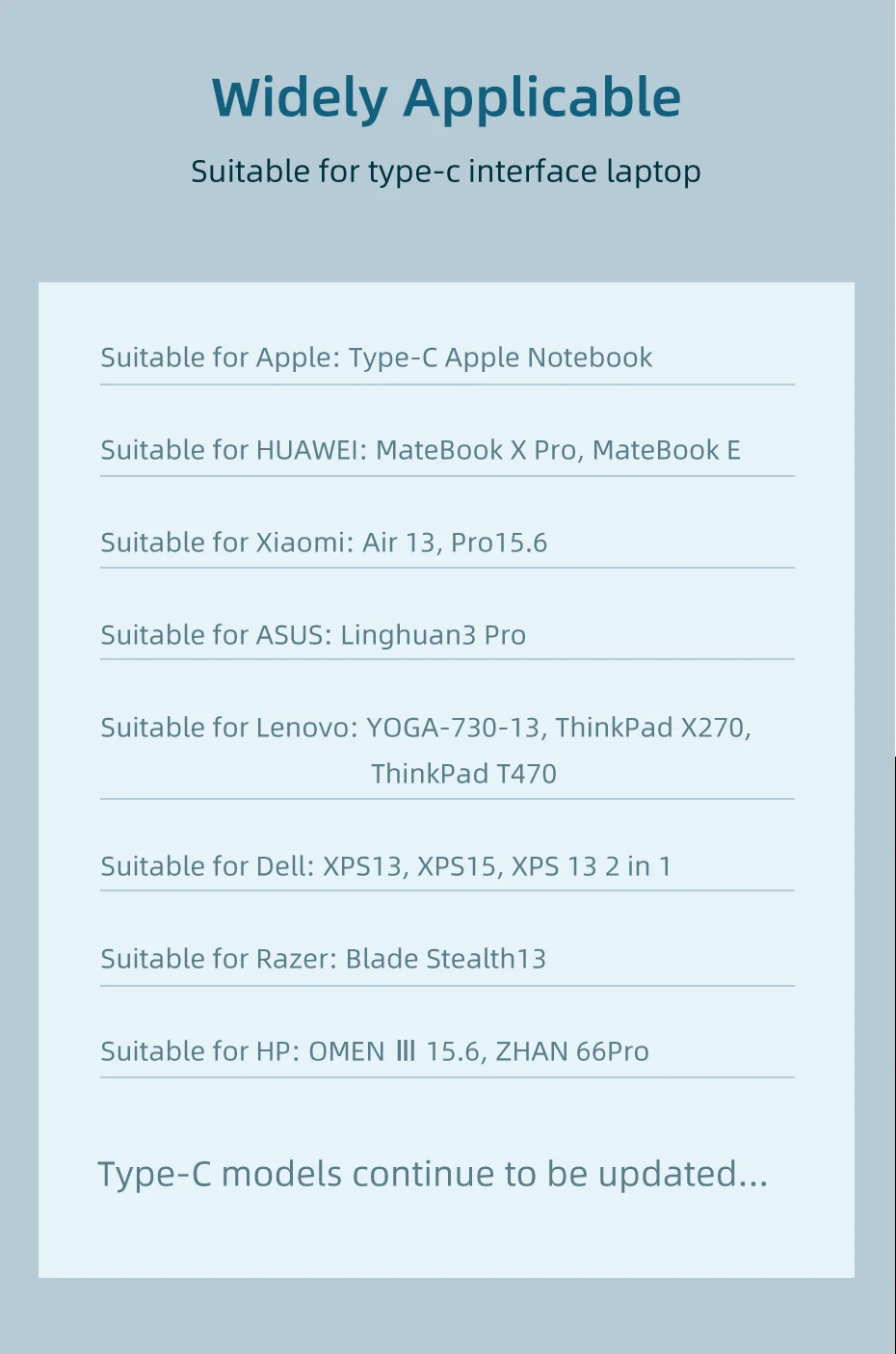 Widely Applicable

Suitable for type-c interface laptop

Suitable for Apple: Type-C Apple Notebook

Suitable for HUAWEI: MateBook X Pro, MateBook E

Suitable for Xiaomi: Air 13, Pro15.6

Suitable for ASUS: Linghuan3 Pro

Suitable for Lenovo: YOGA-730-13, ThinkPad X270, ThinkPad T470

Suitable for Dell: XPS13, XPS15, XPS 13 2 in 1

Suitable for Razer: Blade Stealth13

Suitable for HP: OMEN Ⅲ 15.6, ZHAN 66Pro

Type-C models continue to be updated...