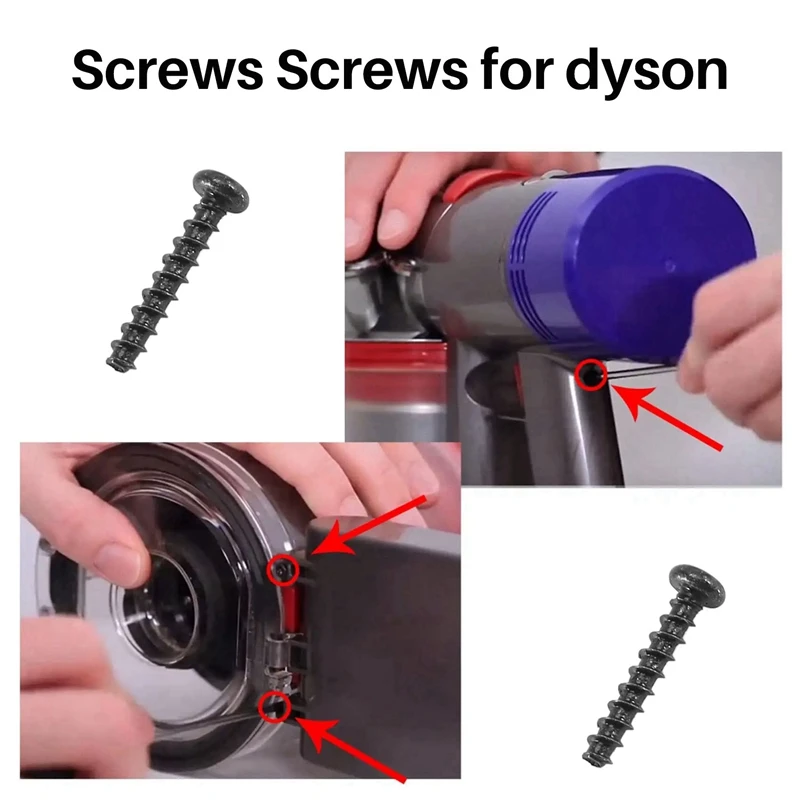 Screws Screws for dyson