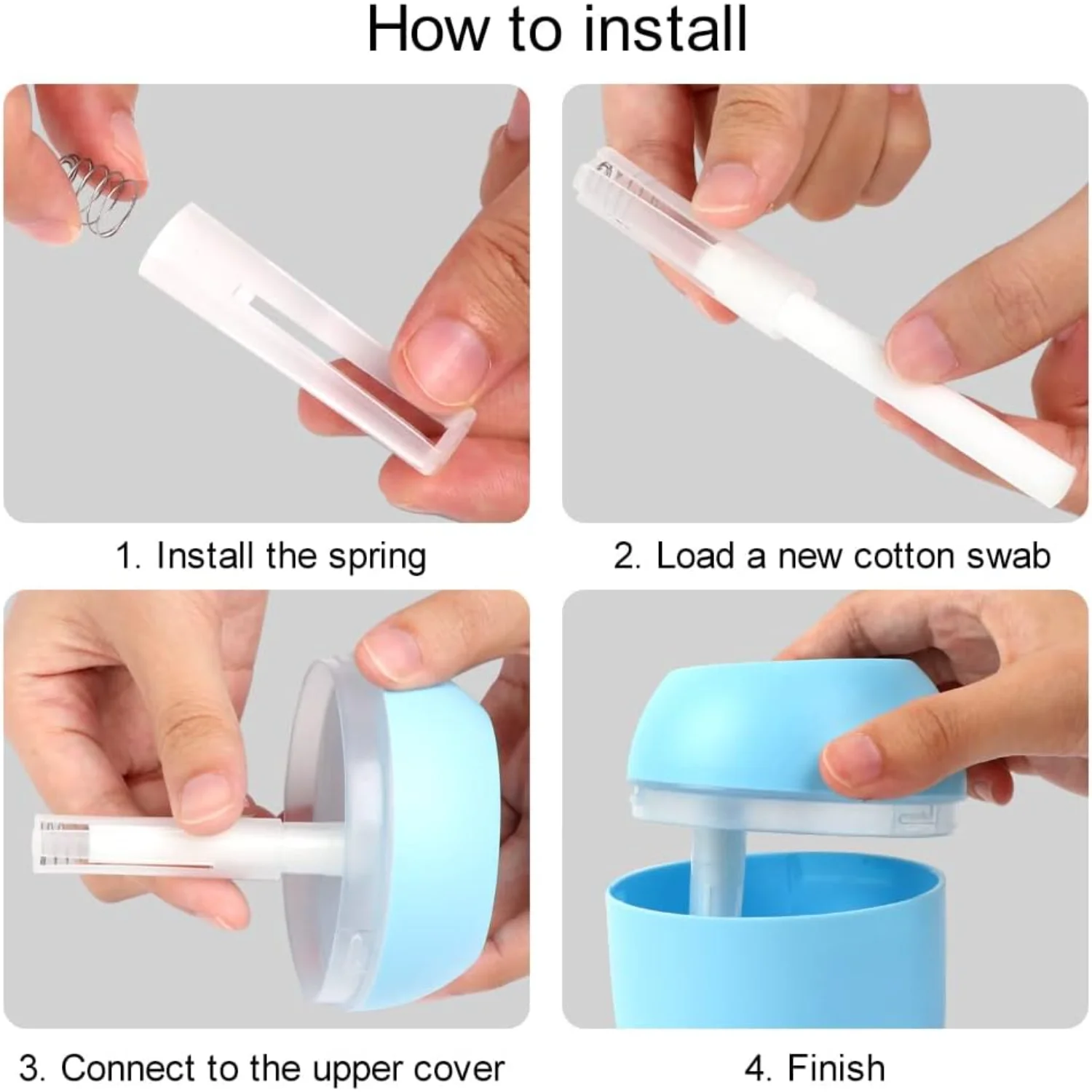 How to install

1. Install the spring

2. Load a new cotton swab

3. Connect to the upper cover

4. Finish