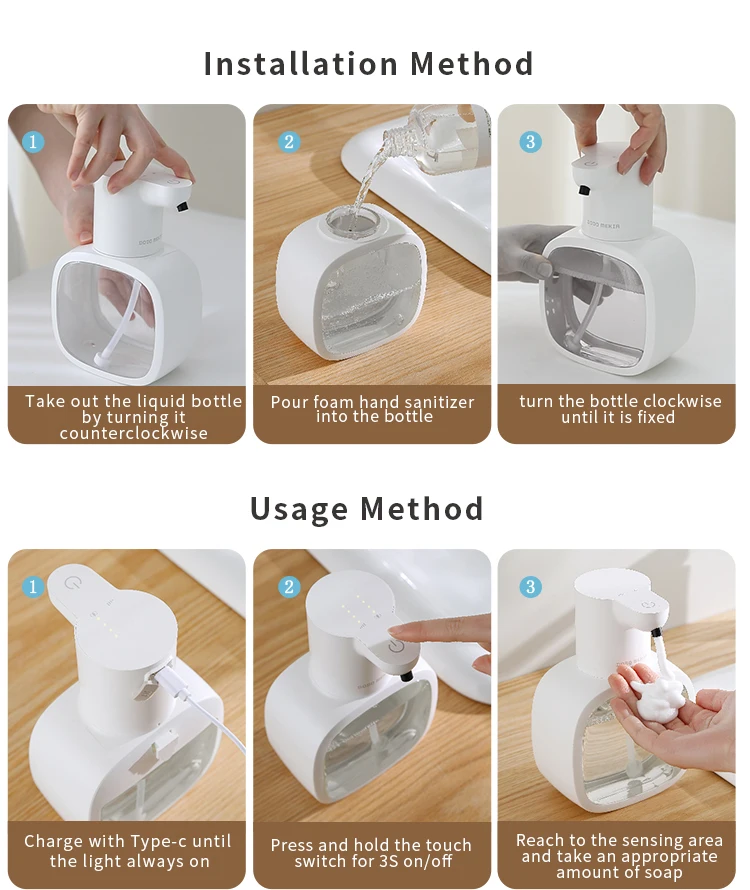 Installation Method

1

Take out the liquid bottle by turning it counterclockwise

2

Pour foam hand sanitizer into the bottle

3

turn the bottle clockwise until it is fixed

Usage Method

1

Charge with Type-c until the light always on

2

Press and hold the touch switch for 3S on/off

3

Reach to the sensing area and take an appropriate amount of soap