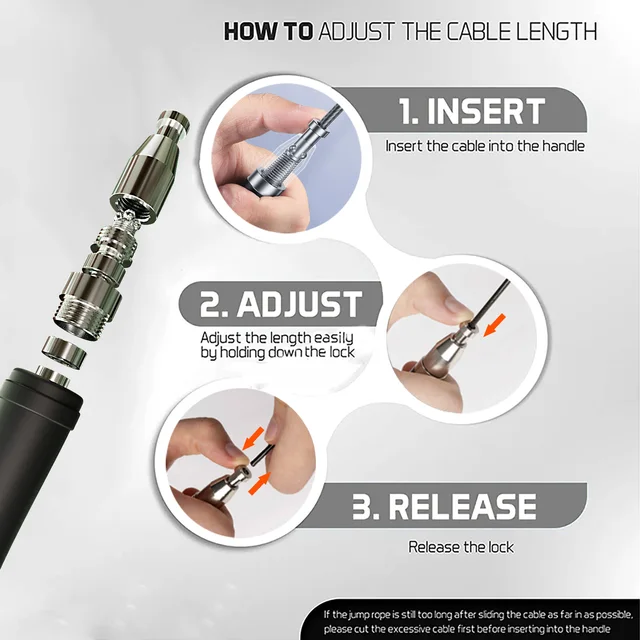 HOW TO ADJUST THE CABLE LENGTH

1. INSERT

Insert the cable into the handle

2. ADJUST

Adjust the length easily by holding down the lock

3. RELEASE

Release the lock

If the jump rope is still too long after sliding the cable as far in as possible, please cut the excessive cable first before inserting into the handle