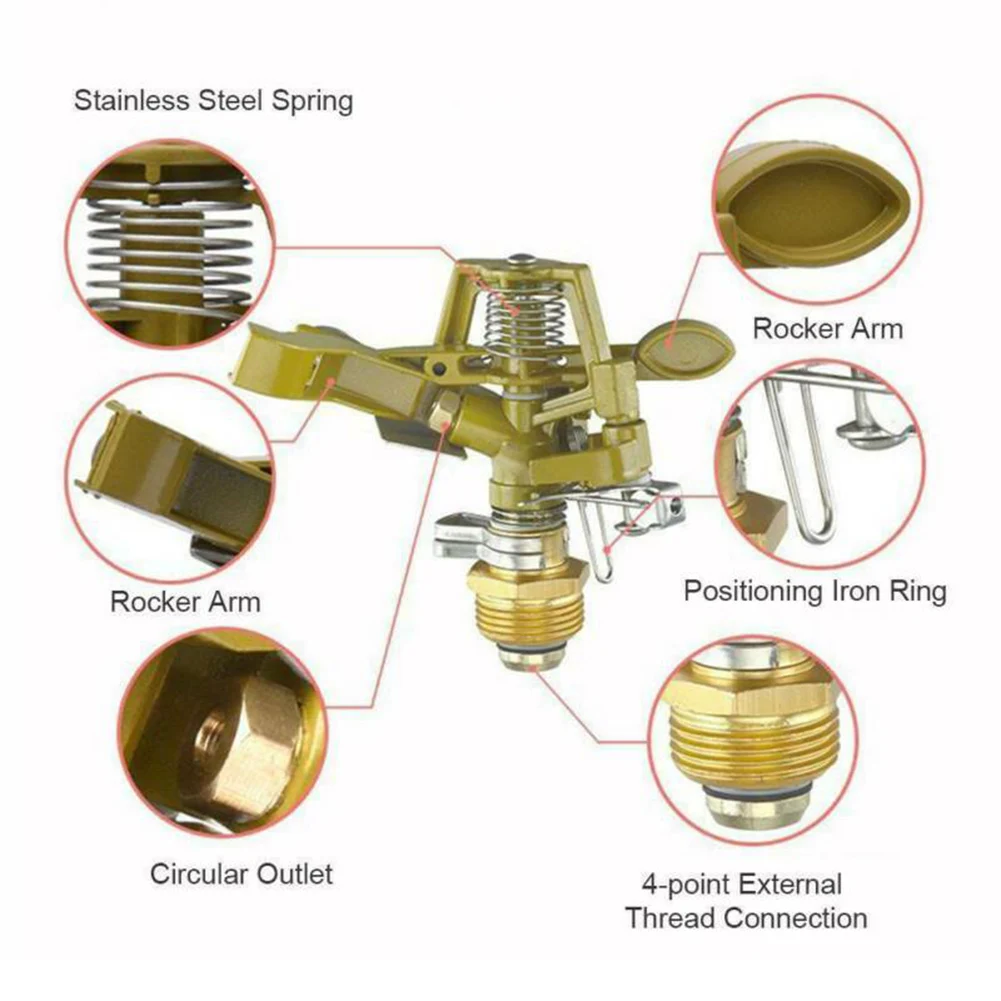 Stainless Steel Spring

Rocker Arm

Rocker Arm

Positioning Iron Ring

Circular Outlet

4-point External Thread Connection