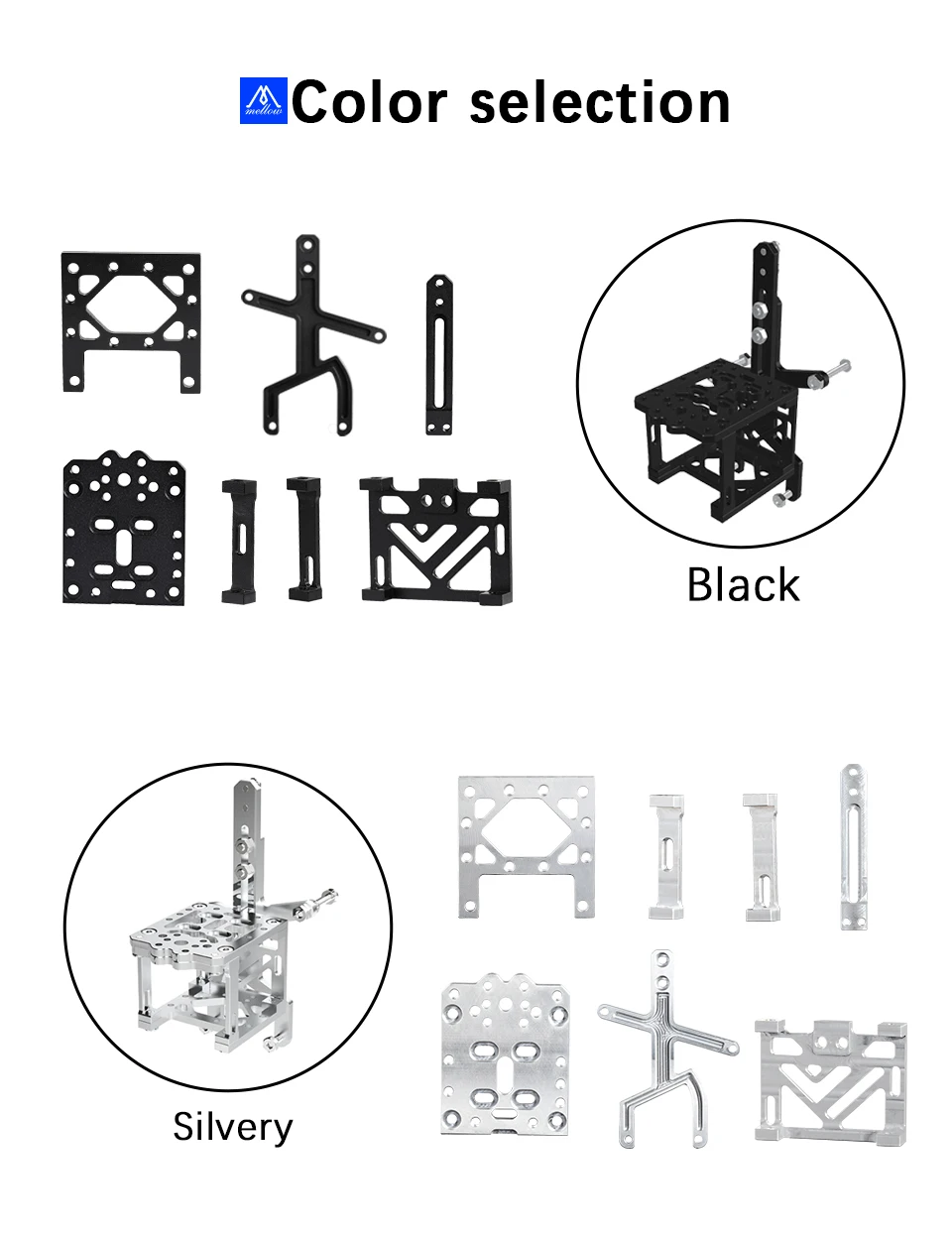 mellow Color selection

Black

Silvery