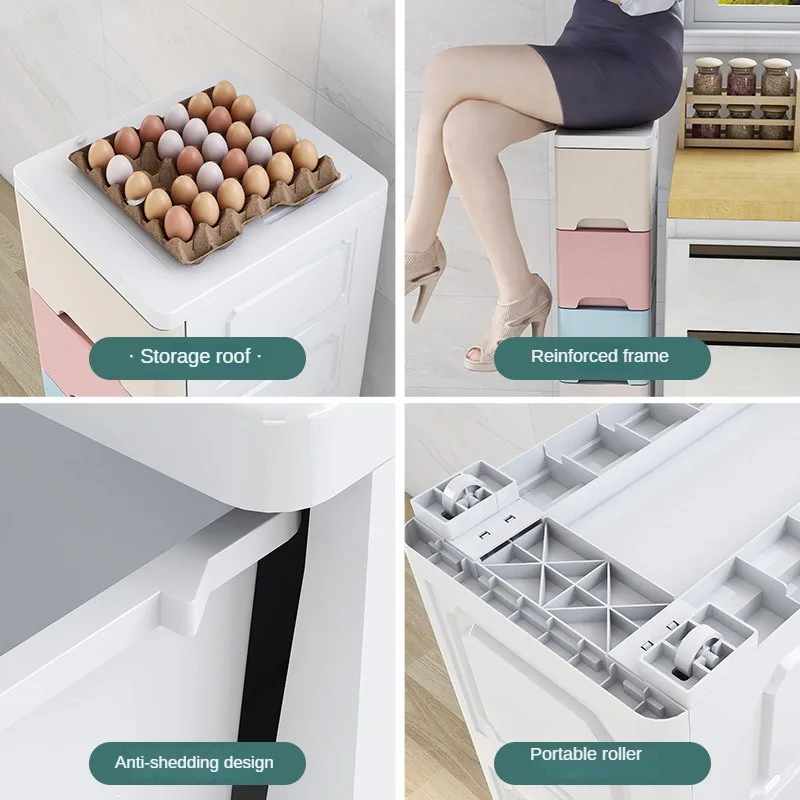 · Storage roof ·

Reinforced frame

Anti-shedding design

Portable roller