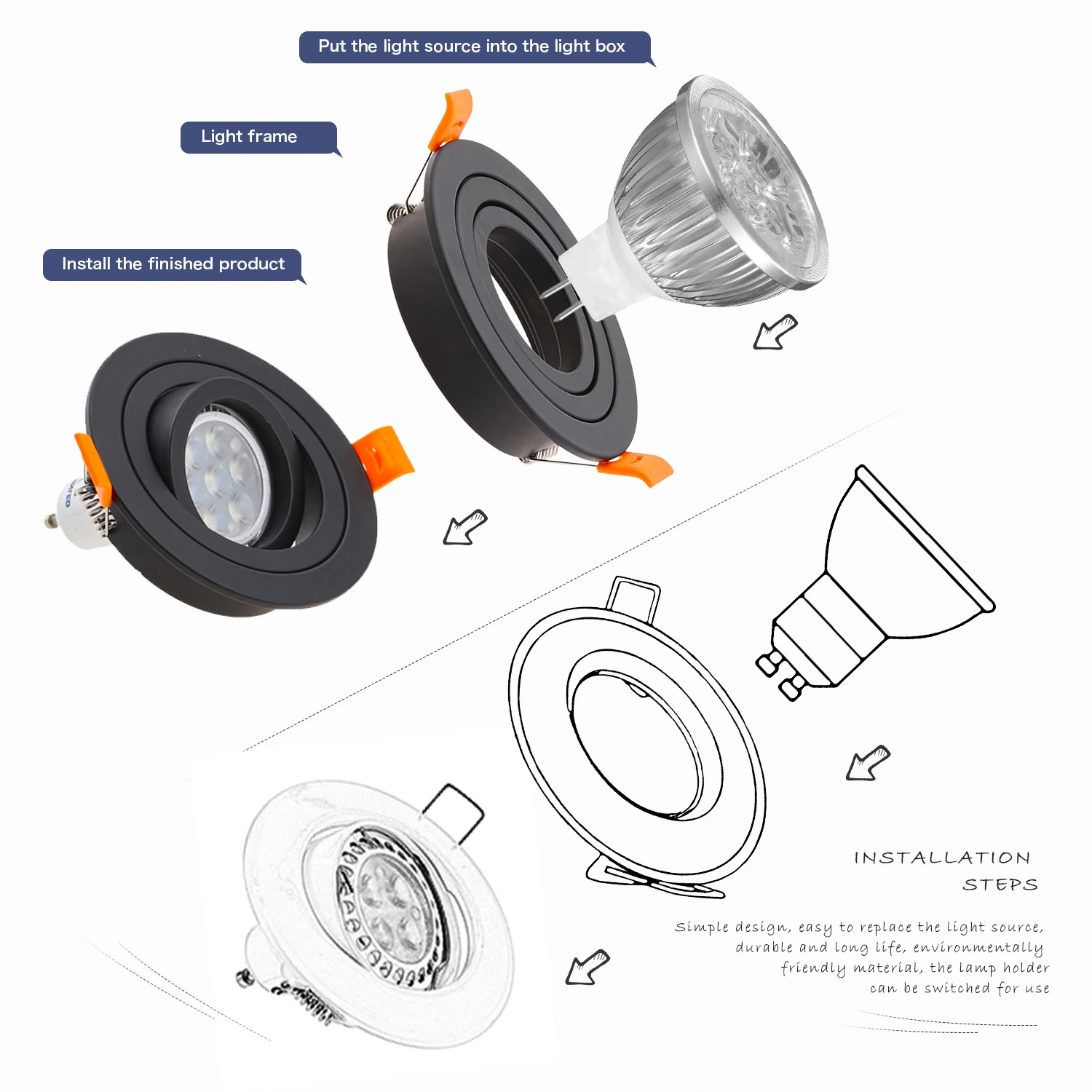 Put the light source into the light box

Light frame

Install the finished product

INSTALLATION STEPS

Simple design, easy to replace the light source, durable and long life, environmentally friendly material, the lamp holder can be switched for use