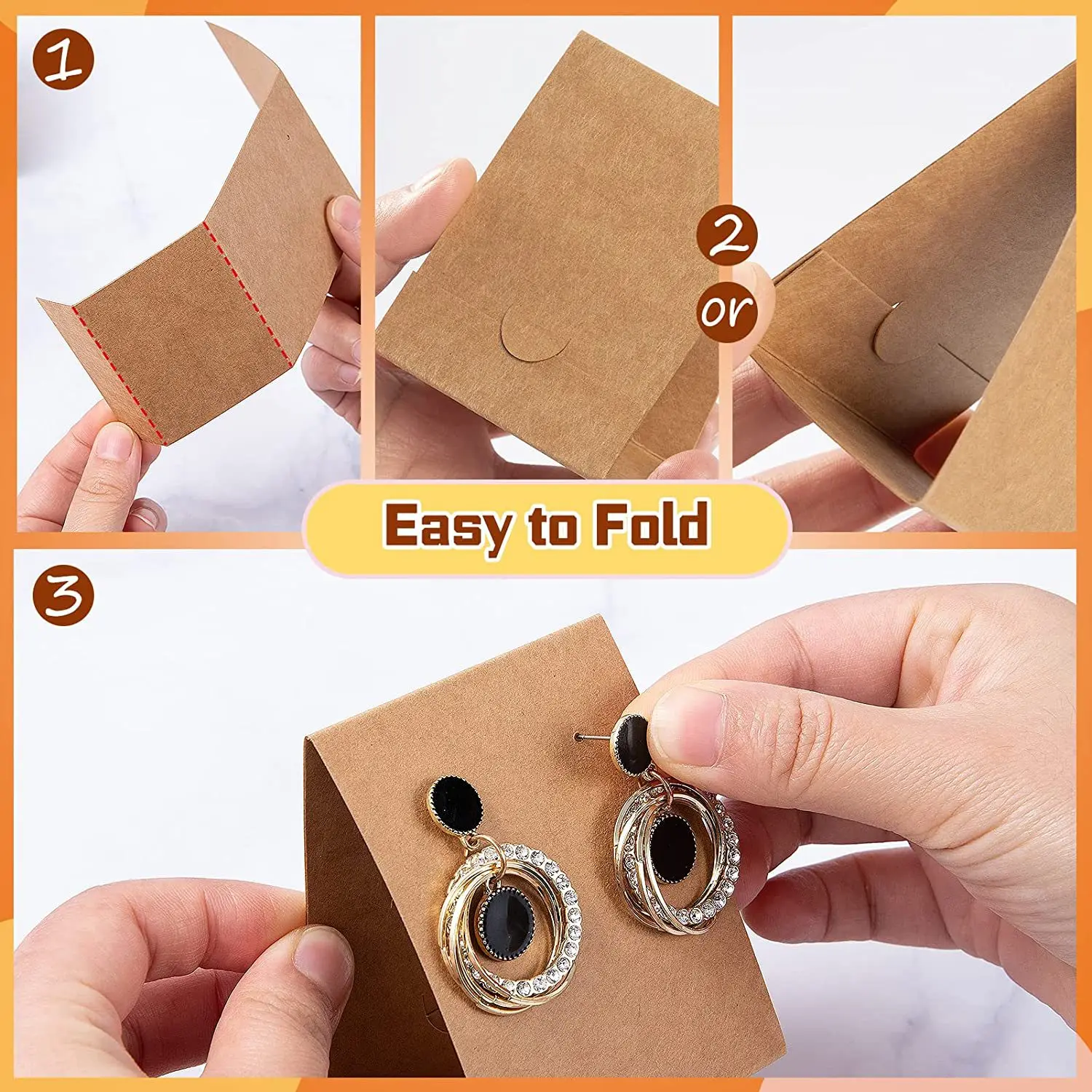 1

2

or

Easy to Fold

3