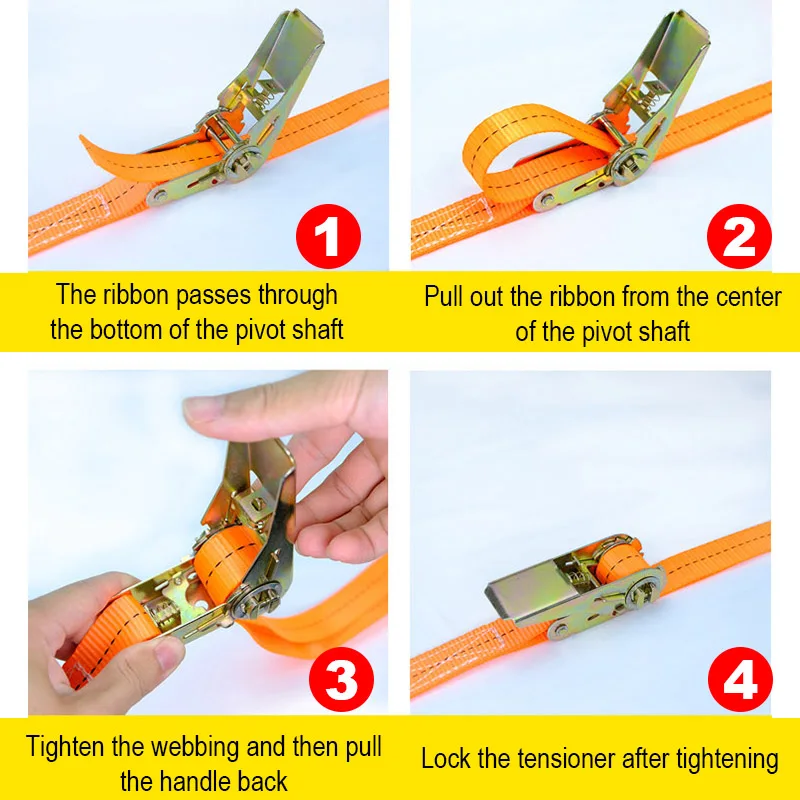 1

The ribbon passes through the bottom of the pivot shaft

2

Pull out the ribbon from the center of the pivot shaft

3

Tighten the webbing and then pull the handle back

4

Lock the tensioner after tightening