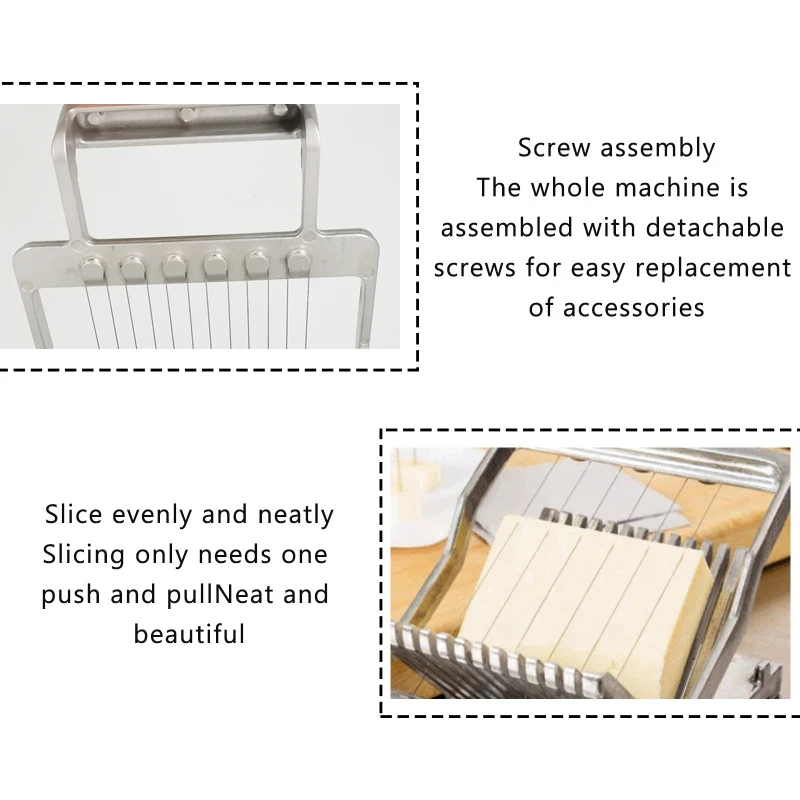 Screw assembly
The whole machine is assembled with detachable screws for easy replacement of accessories

Slice evenly and neatly
Slicing only needs one push and pullNeat and beautiful