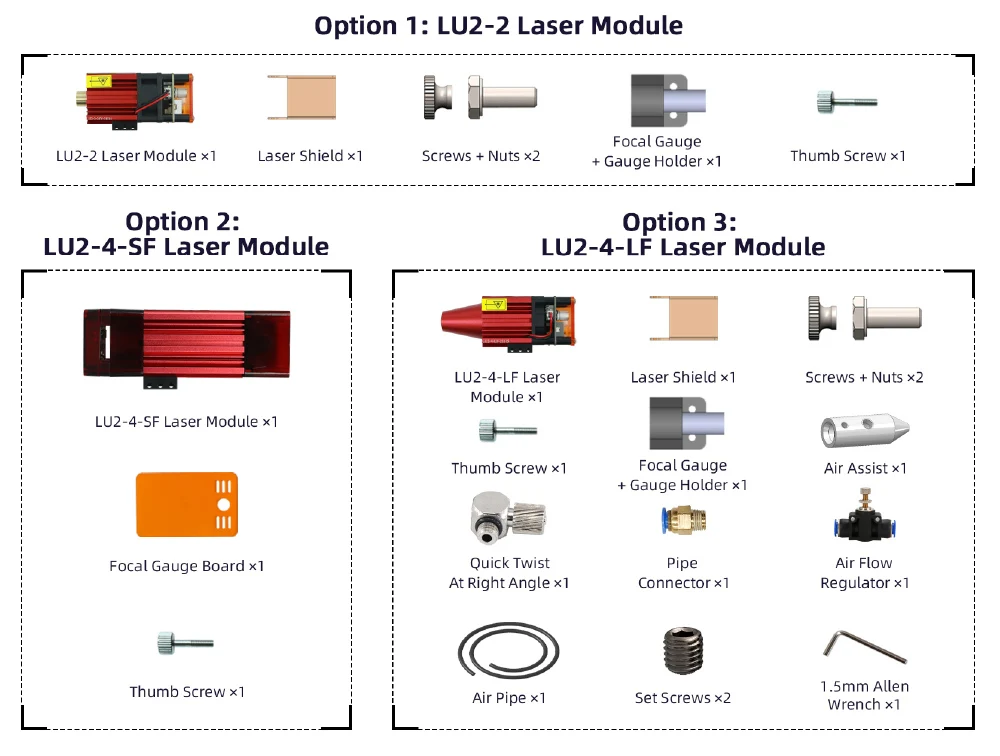 Option 1: LU2-2 Laser Module

LU2-2 Laser Module ×1

Laser Shield ×1

Screws + Nuts ×2

Focal Gauge + Gauge Holder ×1

Thumb Screw ×1

Option 2: LU2-4-SF Laser Module

LU2-4-SF Laser Module ×1

Focal Gauge Board ×1

Thumb Screw ×1

Option 3: LU2-4-LF Laser Module

LU2-4-LF Laser Module ×1

Laser Shield ×1

Screws + Nuts ×2

Thumb Screw ×1

Focal Gauge + Gauge Holder ×1

Air Assist ×1

Quick Twist At Right Angle ×1

Pipe Connector ×1

Air Flow Regulator ×1

Air Pipe ×1

Set Screws ×2

1.5mm Allen Wrench ×1