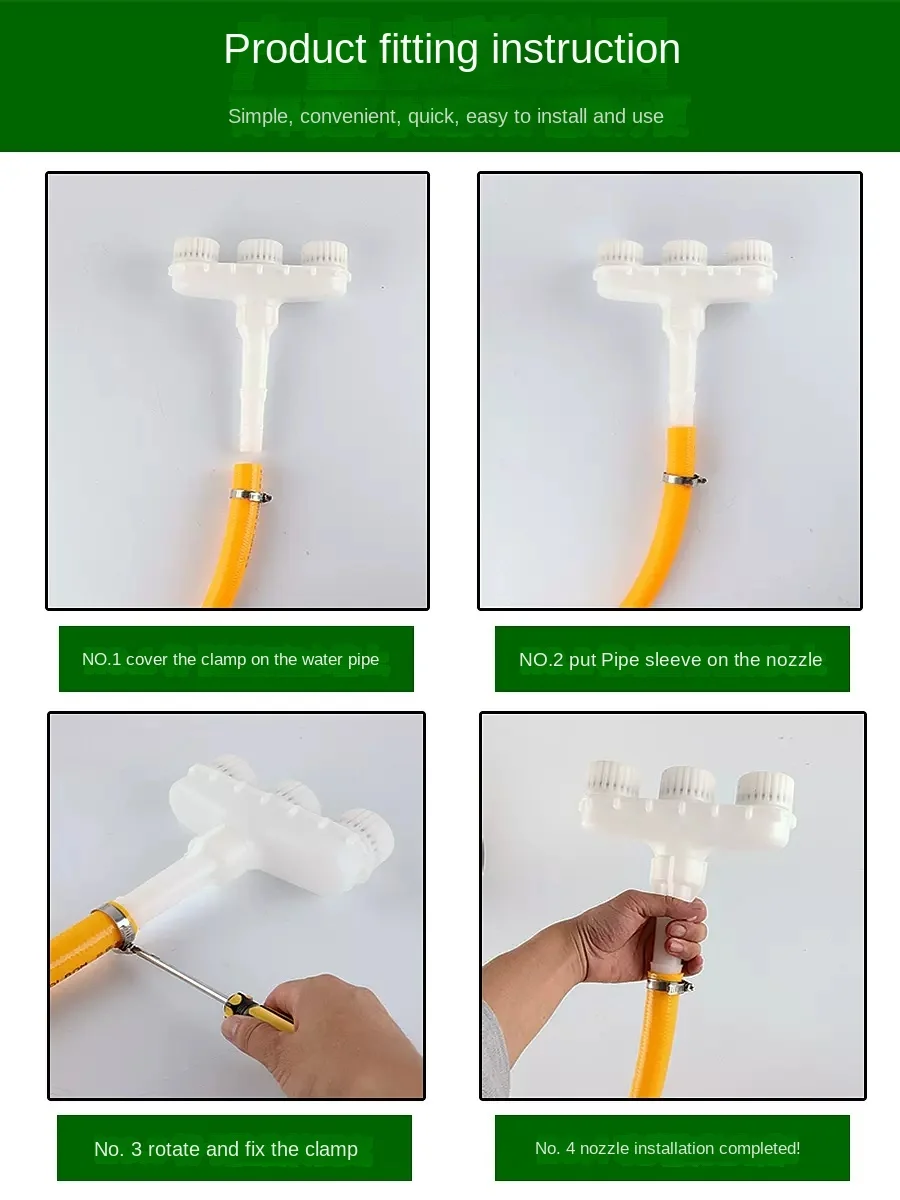 Product fitting instruction

Simple, convenient, quick, easy to install and use

NO.1 cover the clamp on the water pipe

NO.2 put Pipe sleeve on the nozzle

No. 3 rotate and fix the clamp

No. 4 nozzle installation completed!