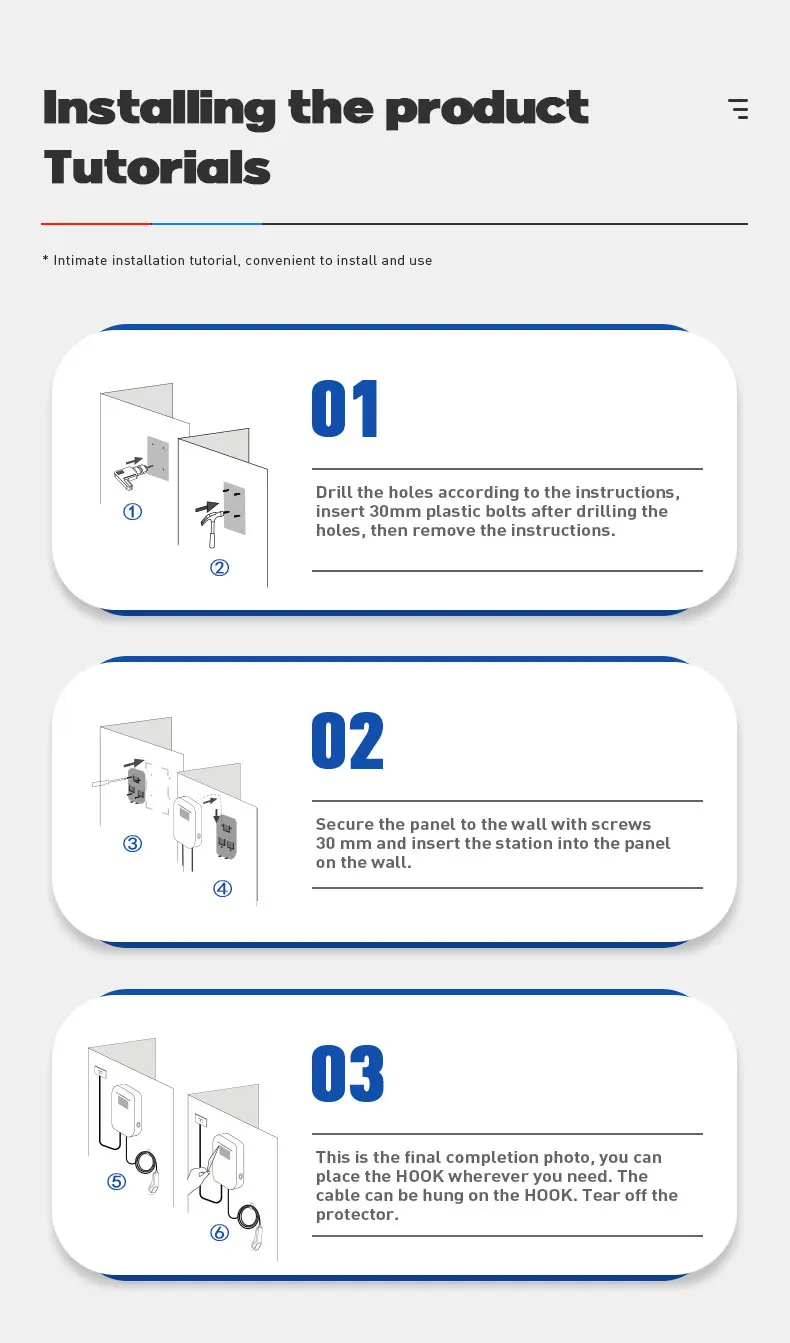 Installing the product Tutorials

* Intimate installation tutorial, convenient to install and use

①

②

01

Drill the holes according to the instructions, insert 30mm plastic bolts after drilling the holes, then remove the instructions.

③

④

02

Secure the panel to the wall with screws 30 mm and insert the station into the panel on the wall.

⑤

⑥

03

This is the final completion photo, you can place the HOOK wherever you need. The cable can be hung on the HOOK. Tear off the protector.