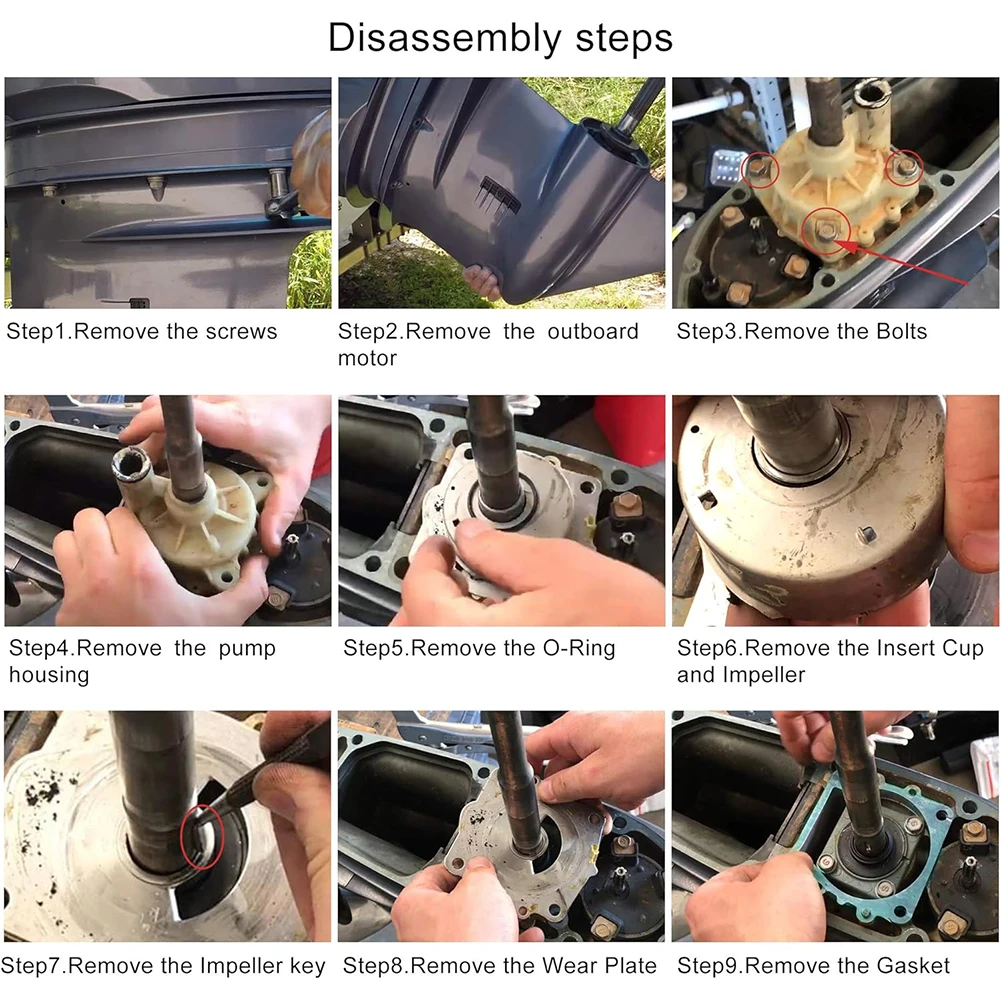 Disassembly steps

Step1.Remove the screws

Step2.Remove the outboard motor

Step3.Remove the Bolts

Step4.Remove the pump housing

Step5.Remove the O-Ring

Step6.Remove the Insert Cup and Impeller

Step7.Remove the Impeller key

Step8.Remove the Wear Plate

Step9.Remove the Gasket