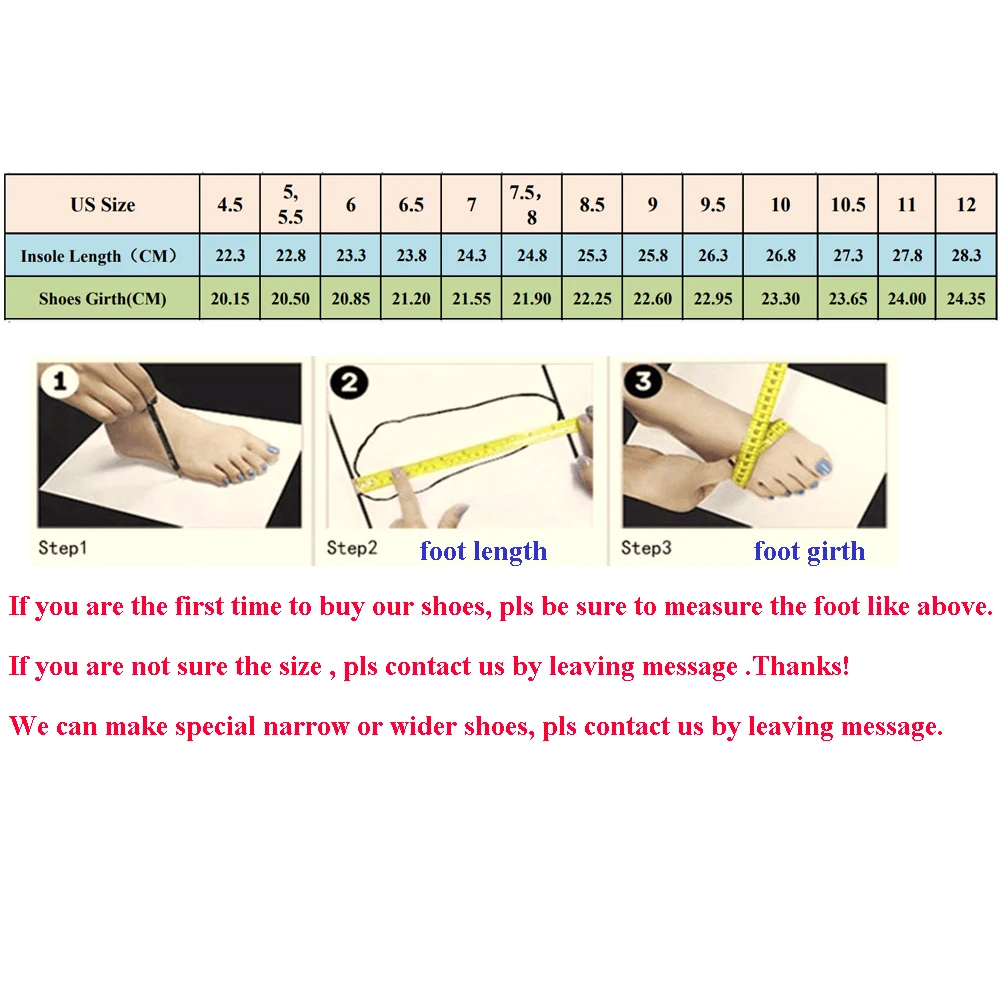 | US Size | 4.5 | 5, 5.5 | 6 | 6.5 | 7 | 7.5, 8 | 8.5 | 9 | 9.5 | 10 | 10.5 | 11 | 12 |
|---|---|---|---|---|---|---|---|---|---|---|---|---|---|
| Insole Length（CM） | 22.3 | 22.8 | 23.3 | 23.8 | 24.3 | 24.8 | 25.3 | 25.8 | 26.3 | 26.8 | 27.3 | 27.8 | 28.3 |
| Shoes Girth(CM) | 20.15 | 20.50 | 20.85 | 21.20 | 21.55 | 21.90 | 22.25 | 22.60 | 22.95 | 23.30 | 23.65 | 24.00 | 24.35 |

1
Step1

2
Step2 foot length

3
Step3 foot girth

If you are the first time to buy our shoes, pls be sure to measure the foot like above.

If you are not sure the size , pls contact us by leaving message .Thanks!

We can make special narrow or wider shoes, pls contact us by leaving message.