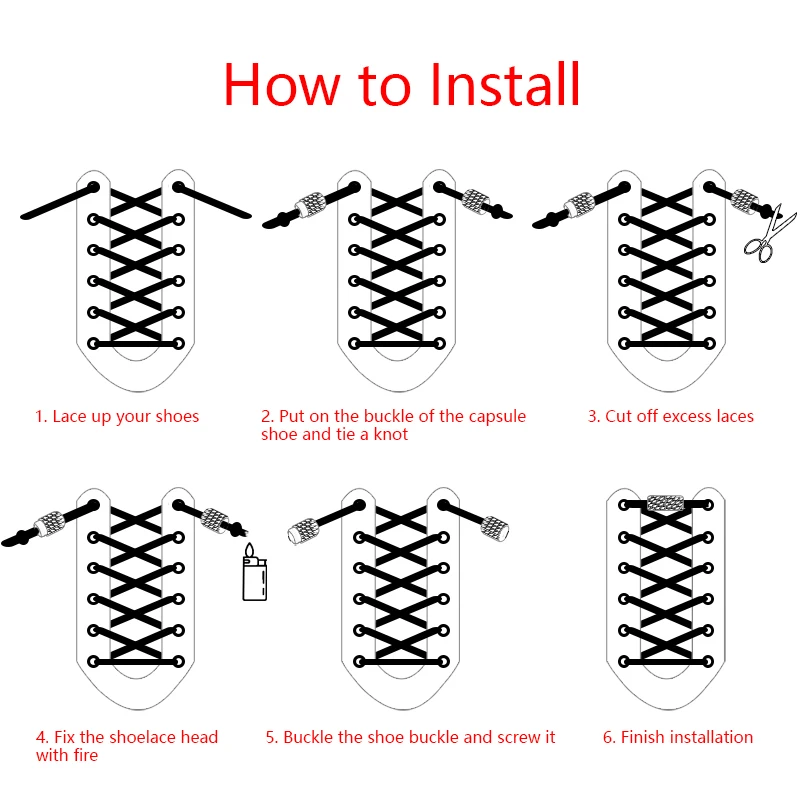 How to Install

1. Lace up your shoes

2. Put on the buckle of the capsule shoe and tie a knot

3. Cut off excess laces

4. Fix the shoelace head with fire

5. Buckle the shoe buckle and screw it

6. Finish installation