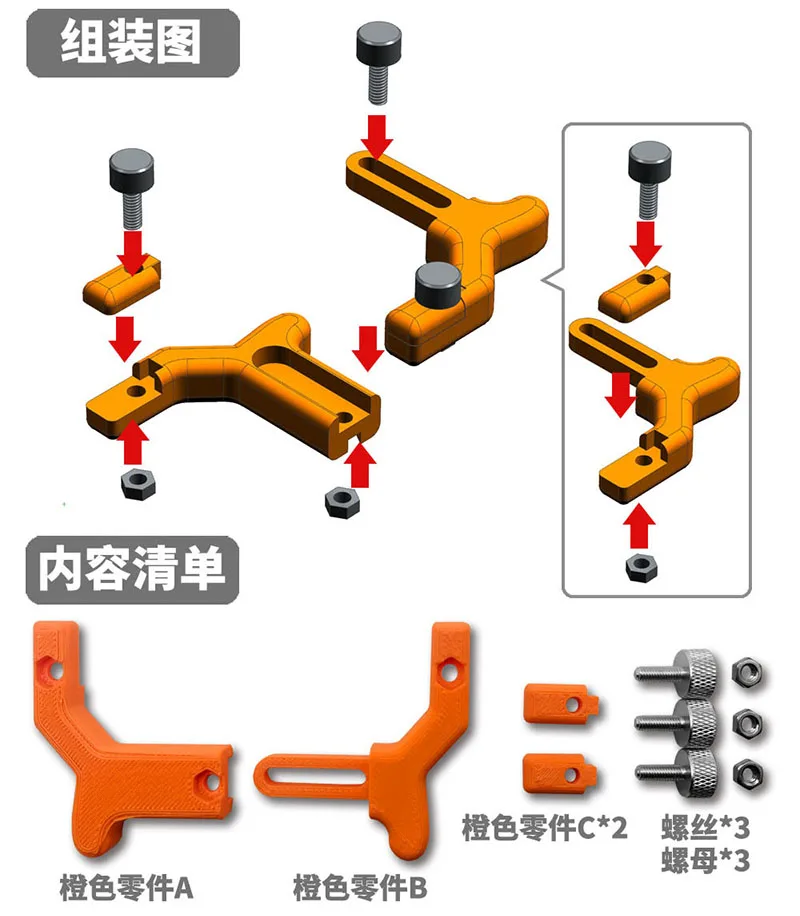 组装图

内容清单

橙色零件A

橙色零件B

橙色零件C*2

螺丝*3
螺母*3