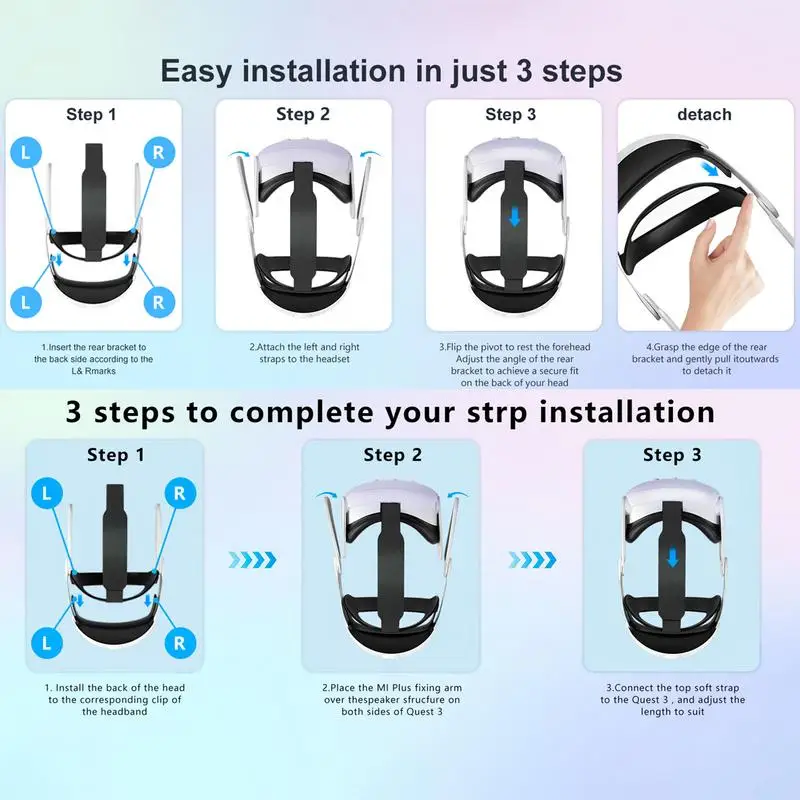 Easy installation in just 3 steps

Step 1

L R L R

1.Insert the rear bracket to the back side according to the L& Rmarks

Step 2

2.Attach the left and right straps to the headset

Step 3

3.Flip the pivot to rest the forehead Adjust the angle of the rear bracket to achieve a secure fit on the back of your head

detach

4.Grasp the edge of the rear bracket and gently pull itoutwards to detach it

3 steps to complete your strp installation

Step 1

L R L R

1. Install the back of the head to the corresponding clip of the headband

Step 2

2.Place the MI Plus fixing arm over thespeaker sfrucfure on both sides of Quest 3

Step 3

3.Connect the top soft strap to the Quest 3 , and adjust the length to suit