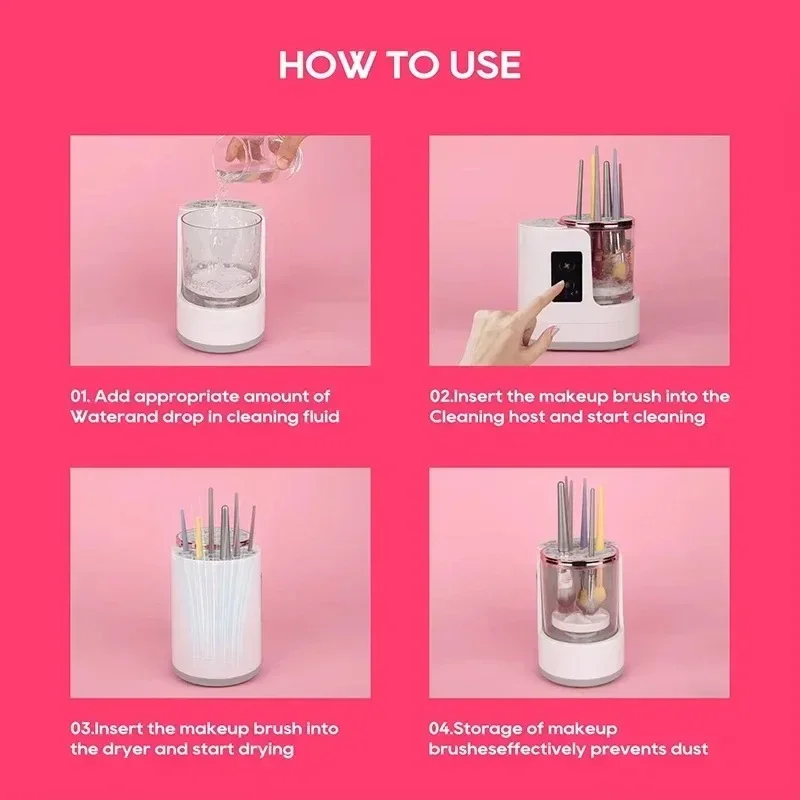 HOW TO USE

01. Add appropriate amount of Waterand drop in cleaning fluid

02.Insert the makeup brush into the Cleaning host and start cleaning

03.Insert the makeup brush into the dryer and start drying

04.Storage of makeup brusheseffectively prevents dust