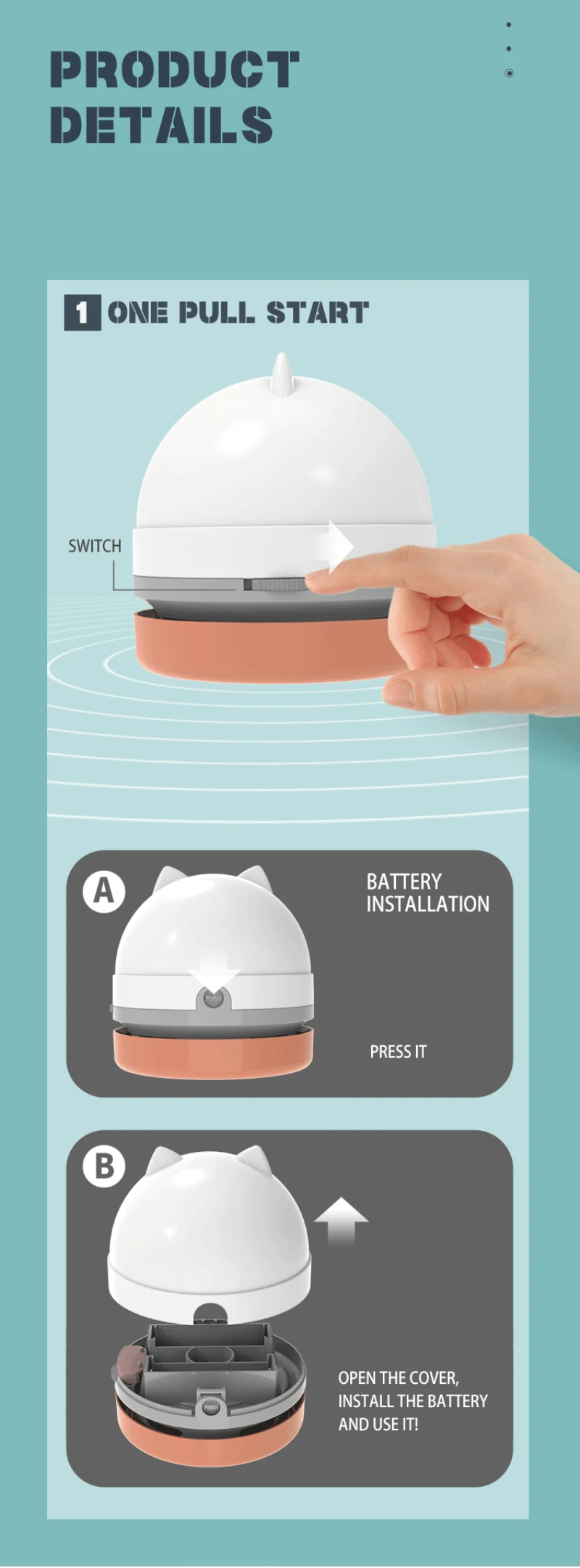 PRODUCT DETAILS

1 ONE PULL START

SWITCH

A

BATTERY INSTALLATION

PUSH

PRESS IT

B

PUSH

OPEN THE COVER, INSTALL THE BATTERY AND USE IT!