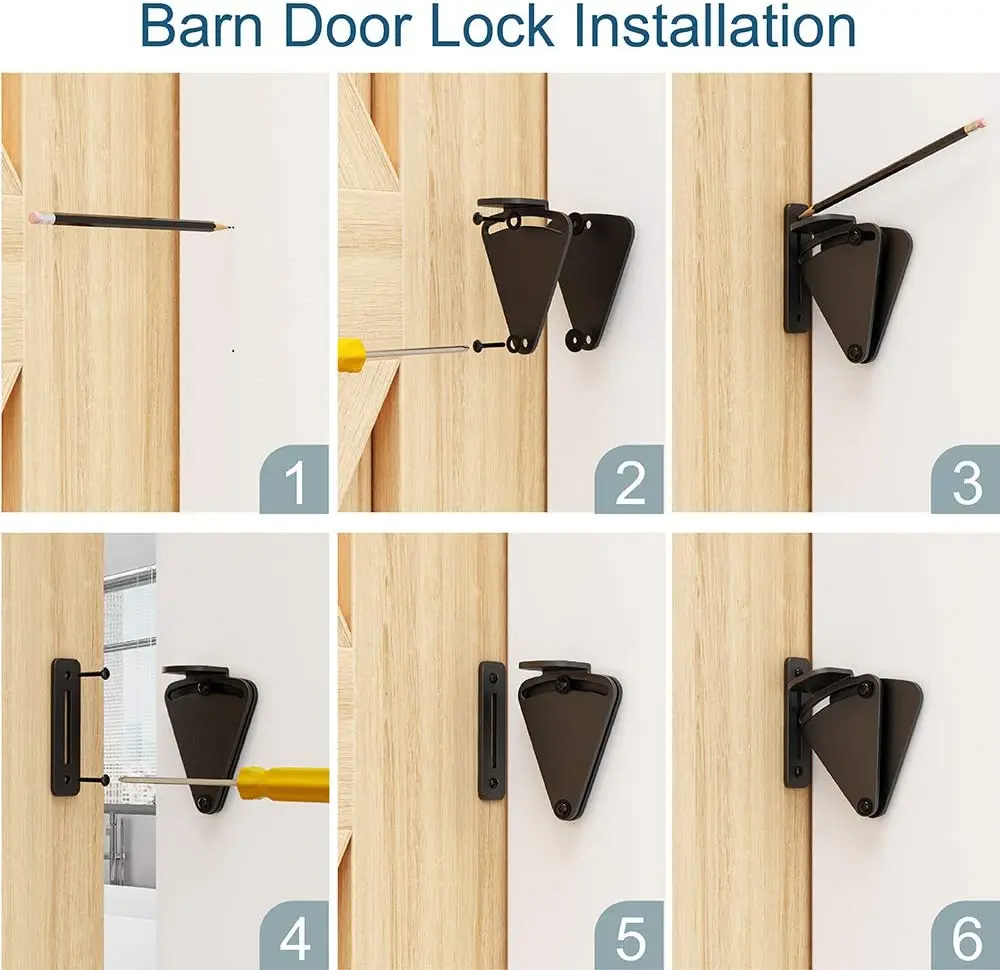 Barn Door Lock Installation

1

2

3

4

5

6