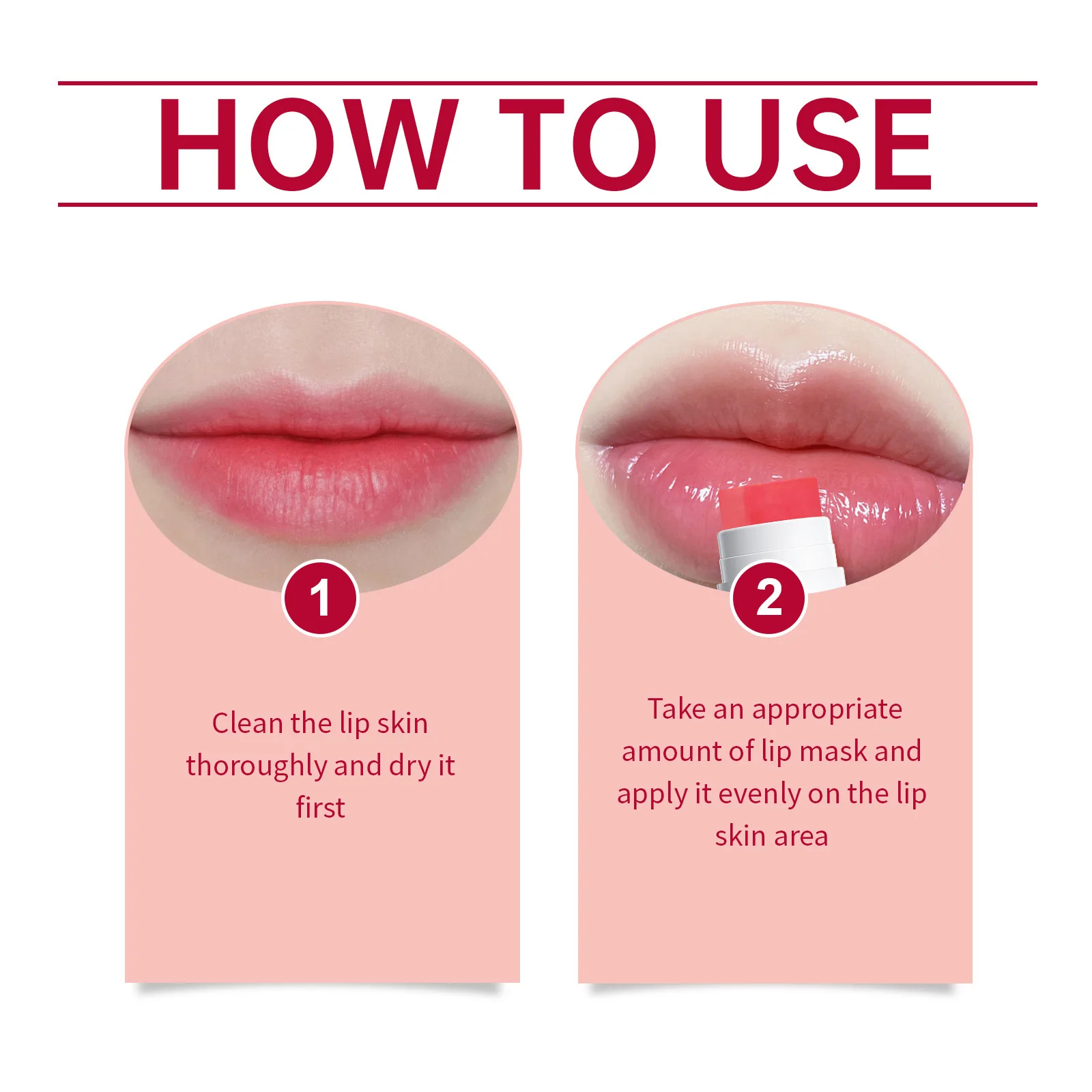 HOW TO USE

1

Clean the lip skin thoroughly and dry it first

2

Take an appropriate amount of lip mask and apply it evenly on the lip skin area