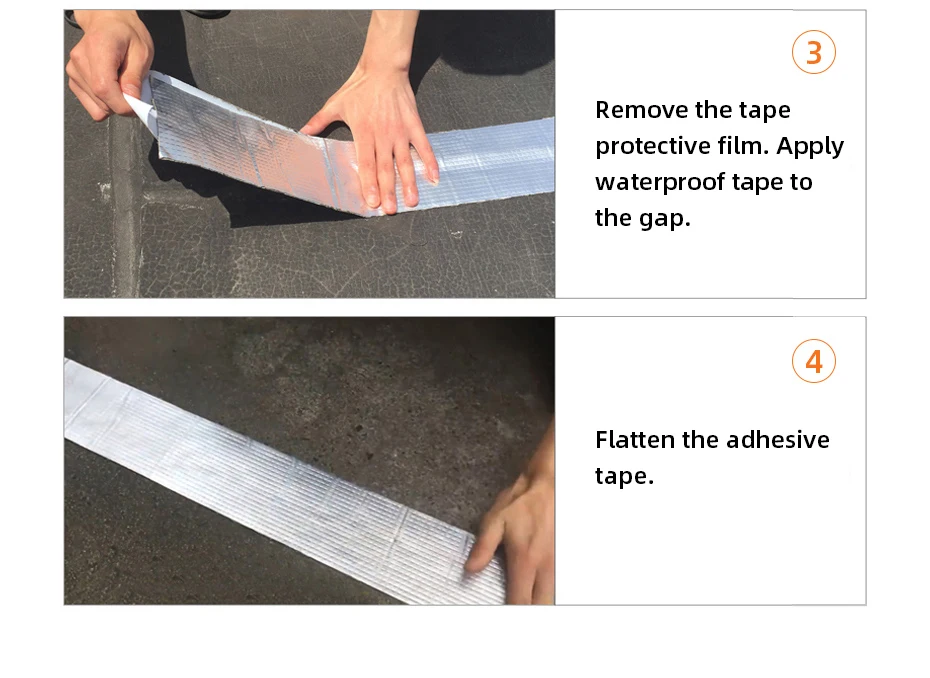 3

Remove the tape protective film. Apply waterproof tape to the gap.

4

Flatten the adhesive tape.