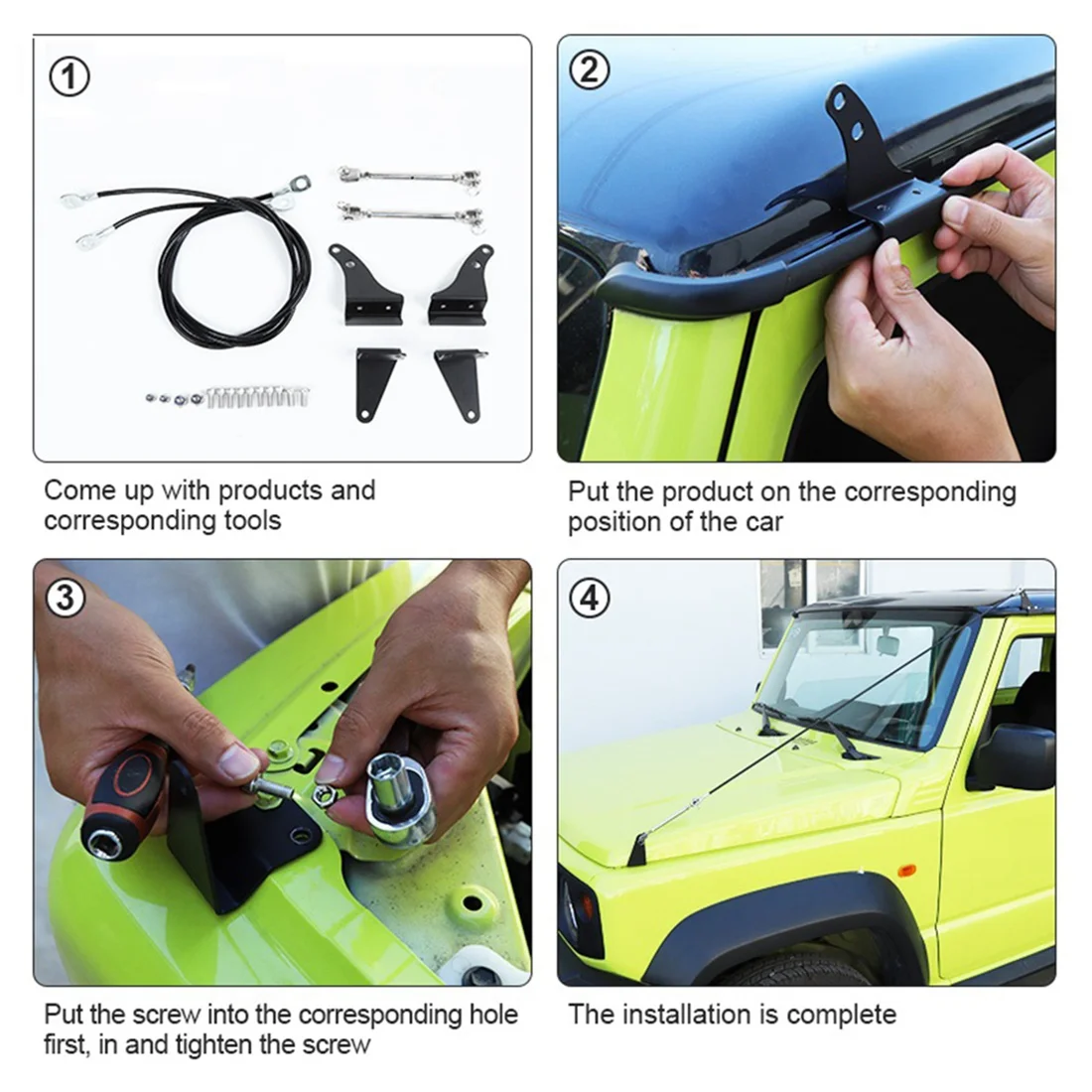 ①

Come up with products and corresponding tools

②

Put the product on the corresponding position of the car

③

Put the screw into the corresponding hole first, in and tighten the screw

④

The installation is complete