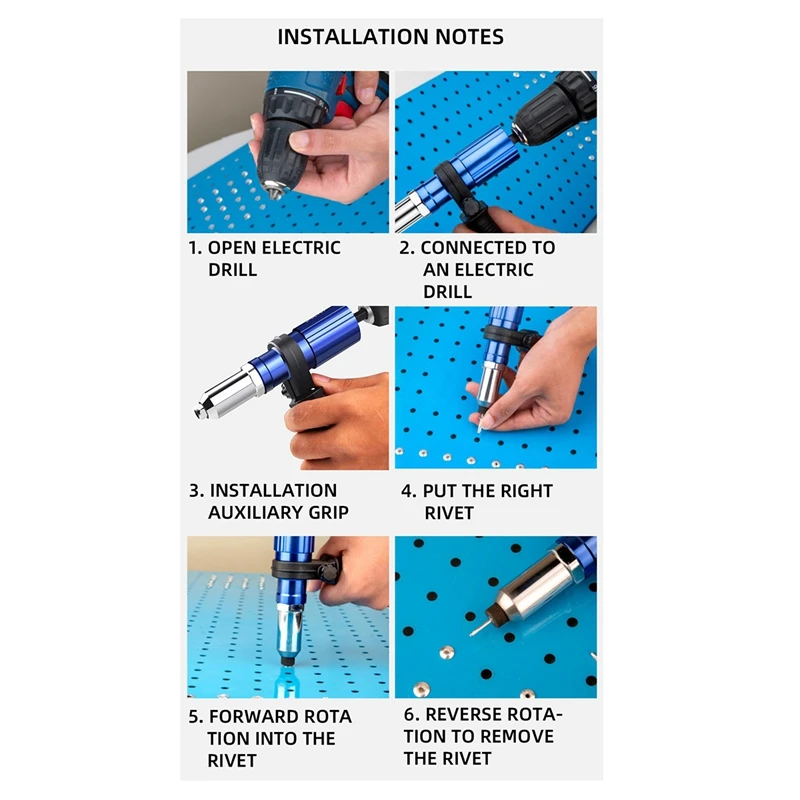 INSTALLATION NOTES

1. OPEN ELECTRIC DRILL

2. CONNECTED TO AN ELECTRIC DRILL

3. INSTALLATION AUXILIARY GRIP

4. PUT THE RIGHT RIVET

5. FORWARD ROTA TION INTO THE RIVET

6. REVERSE ROTATION TO REMOVE THE RIVET