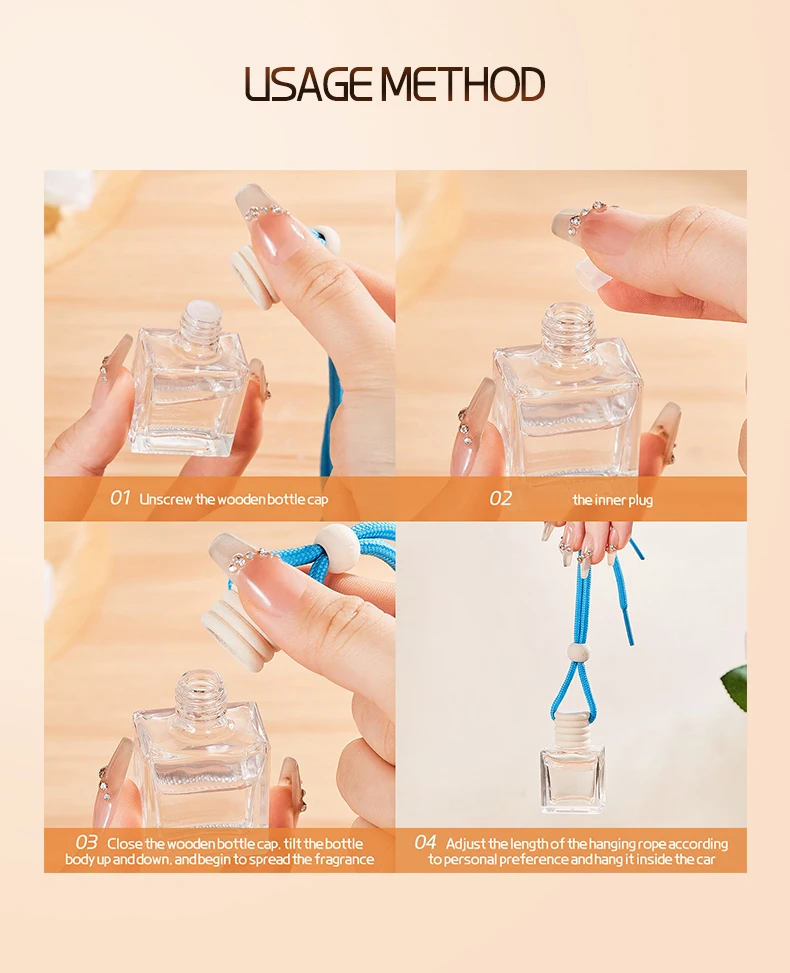 USAGE METHOD

01 Unscrew the wooden bottle cap

02 the inner plug

03 Close the wooden bottle cap, tilt the bottle body up and down, and begin to spread the fragrance

04 Adjust the length of the hanging rope according to personal preference and hang it inside the car