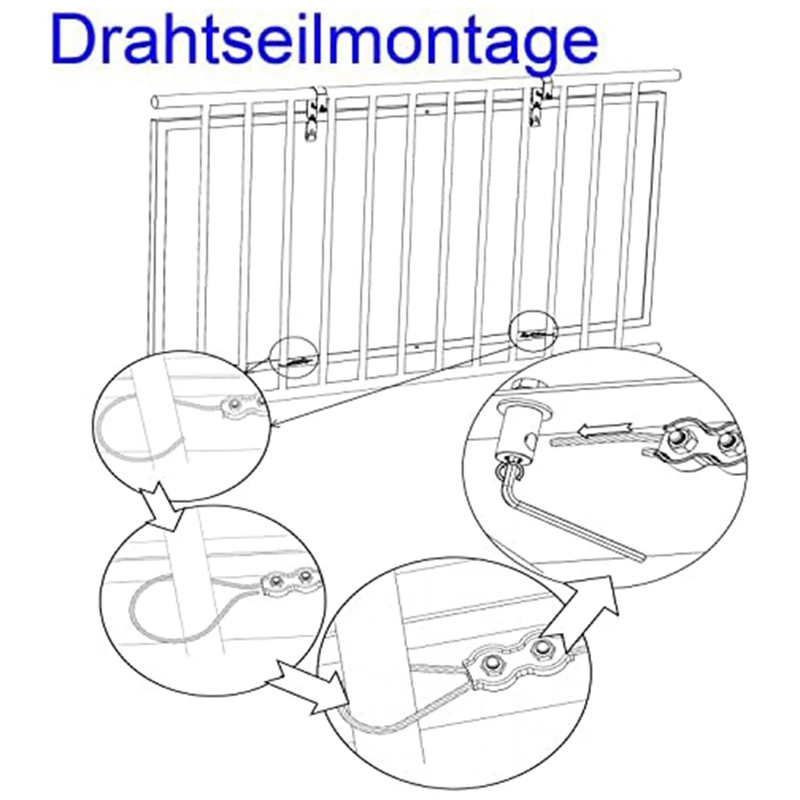 Drahtseilmontage