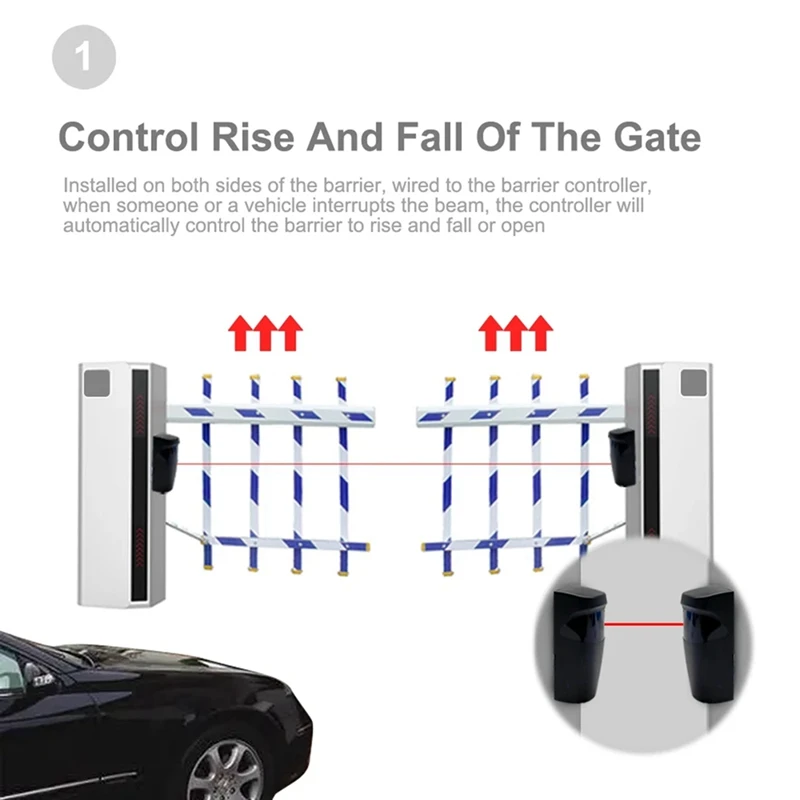 1

Control Rise And Fall Of The Gate

Installed on both sides of the barrier, wired to the barrier controller, when someone or a vehicle interrupts the beam, the controller will automatically control the barrier to rise and fall or open