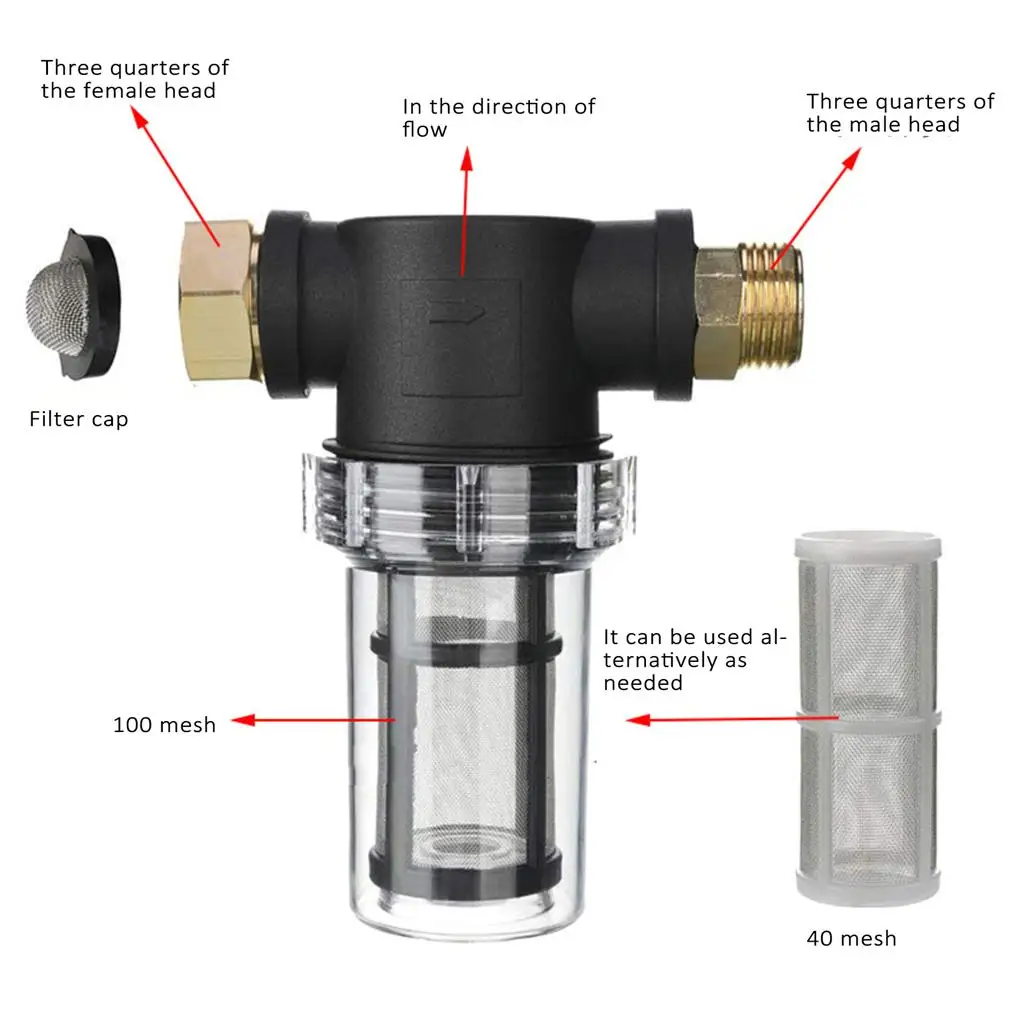 Three quarters of the female head

In the direction of flow

Three quarters of the male head

Filter cap

It can be used alternatively as needed

100 mesh

40 mesh