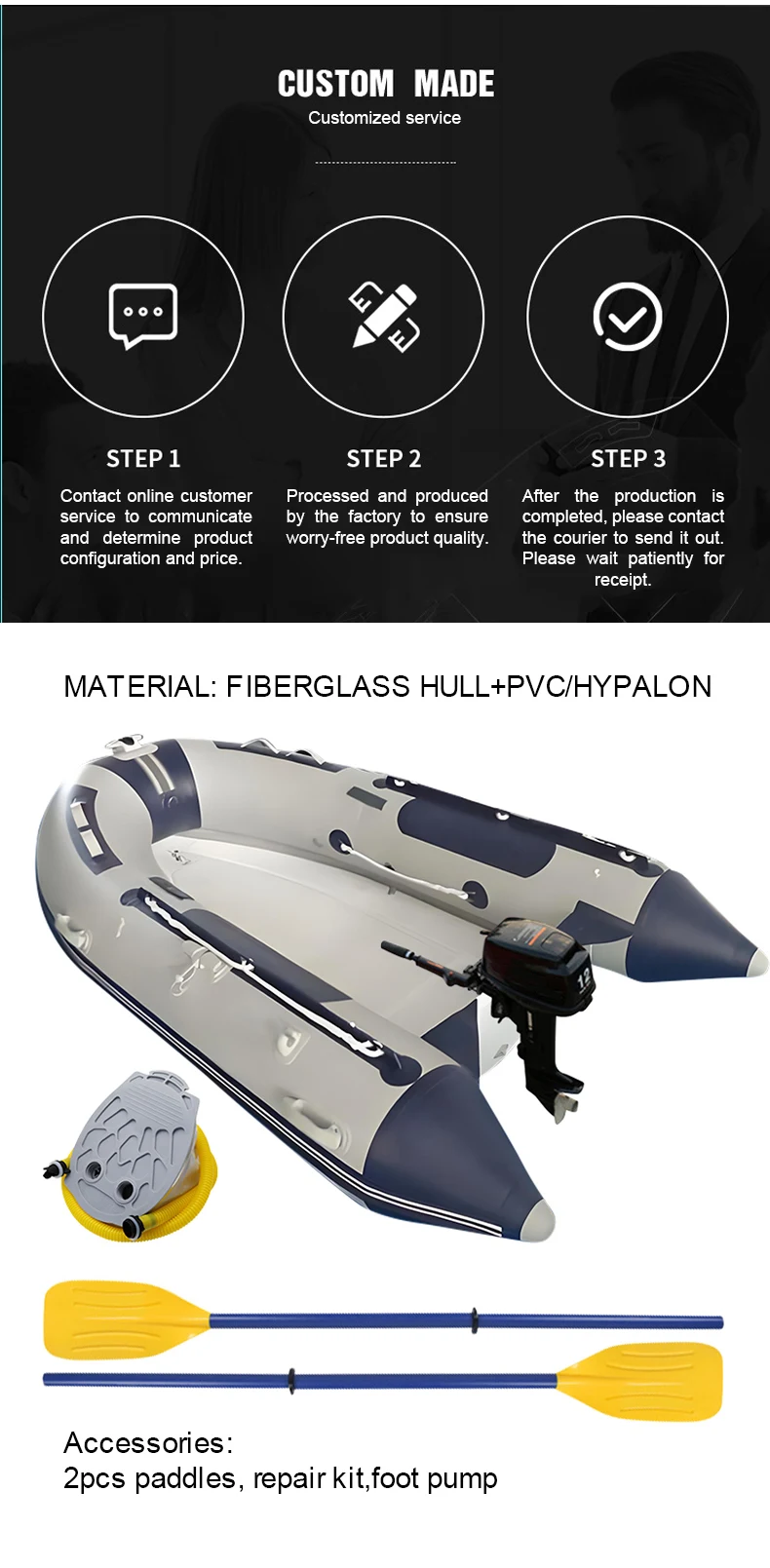 CUSTOM MADE
Customized service

STEP 1
Contact online customer service to communicate and determine product configuration and price.

STEP 2
Processed and produced by the factory to ensure worry-free product quality.

STEP 3
After the production is completed, please contact the courier to send it out. Please wait patiently for receipt.

MATERIAL: FIBERGLASS HULL+PVC/HYPALON

12

Accessories:
2pcs paddles, repair kit,foot pump